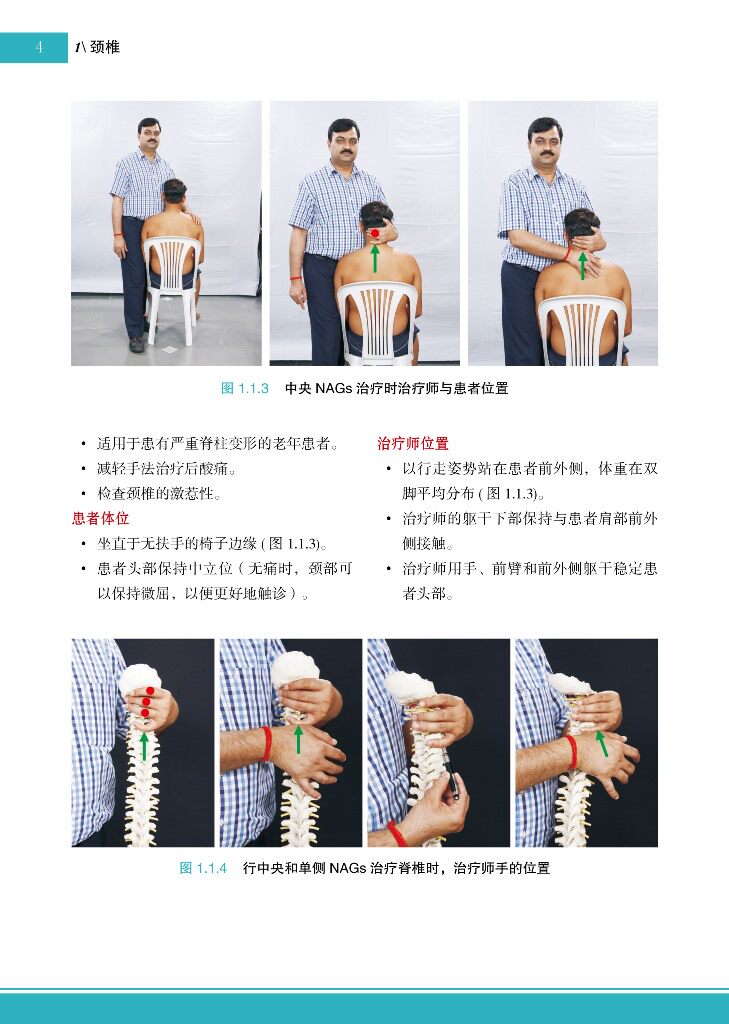 4 1\ 颈椎

图 1.1.3 中央 NAGs 治疗时治疗师与患者位置

• 适用于患有严重脊柱变形的老年患者。
• 减轻手法治疗后酸痛。
• 检查颈椎的激惹性。

患者体位

• 坐直于无扶手的椅子边缘 ( 图 1.1.3)。
• 患者头部保持中立位（无痛时，颈部可以保持微屈，以便更好地触诊）。

治疗师位置

• 以行走姿势站在患者前外侧，体重在双脚平均分布 ( 图 1.1.3)。
• 治疗师的躯干下部保持与患者肩部前外侧接触。
• 治疗师用手、前臂和前外侧躯干稳定患者头部。

图 1.1.4 行中央和单侧 NAGs 治疗脊椎时，治疗师手的位置