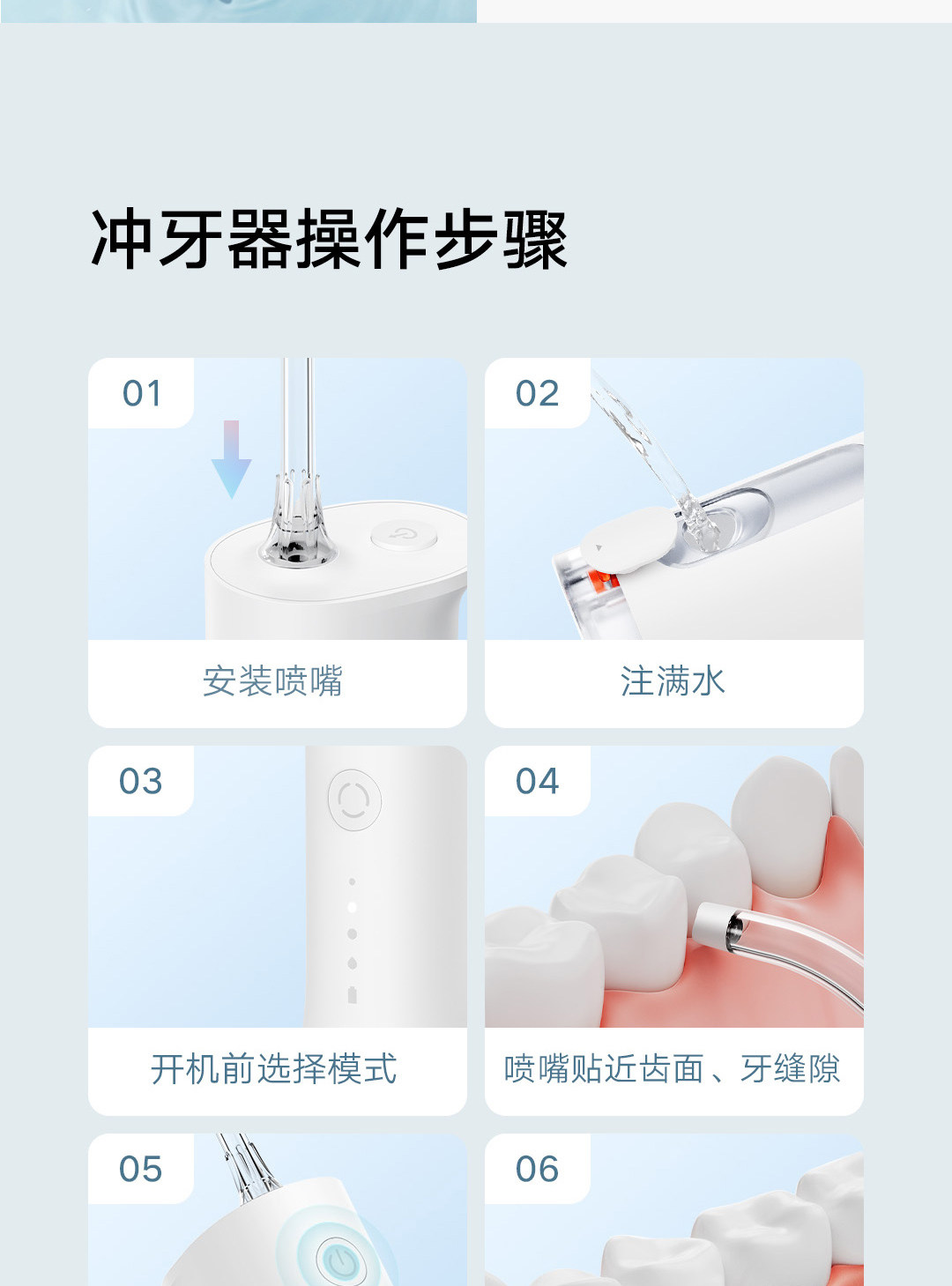 冲牙器操作步骤

01

安装喷嘴

02

注满水

03

开机前选择模式

04

喷嘴贴近齿面、牙缝隙

05

06