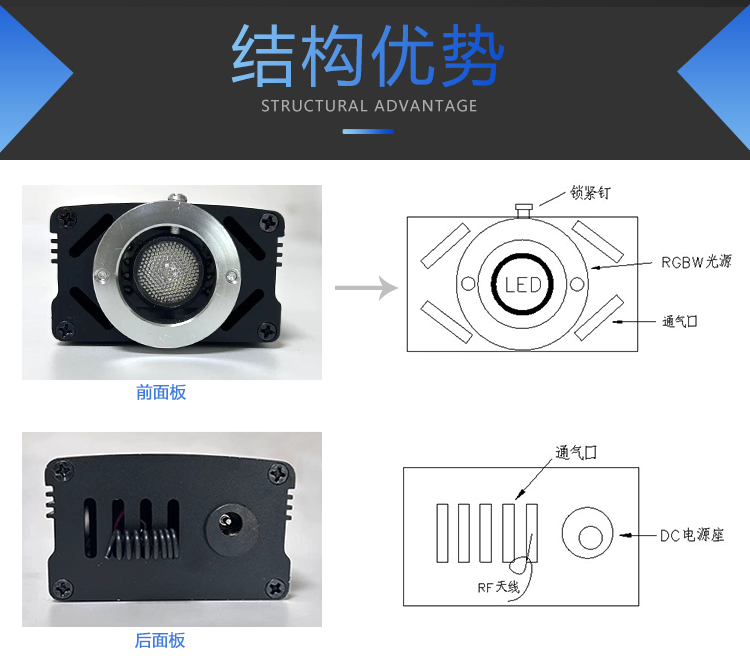 结构优势
STRUCTURAL ADVANTAGE

前面板

锁紧钉
RGBW光源
LED
通气口

后面板

通气口
DC电源座
RF天线