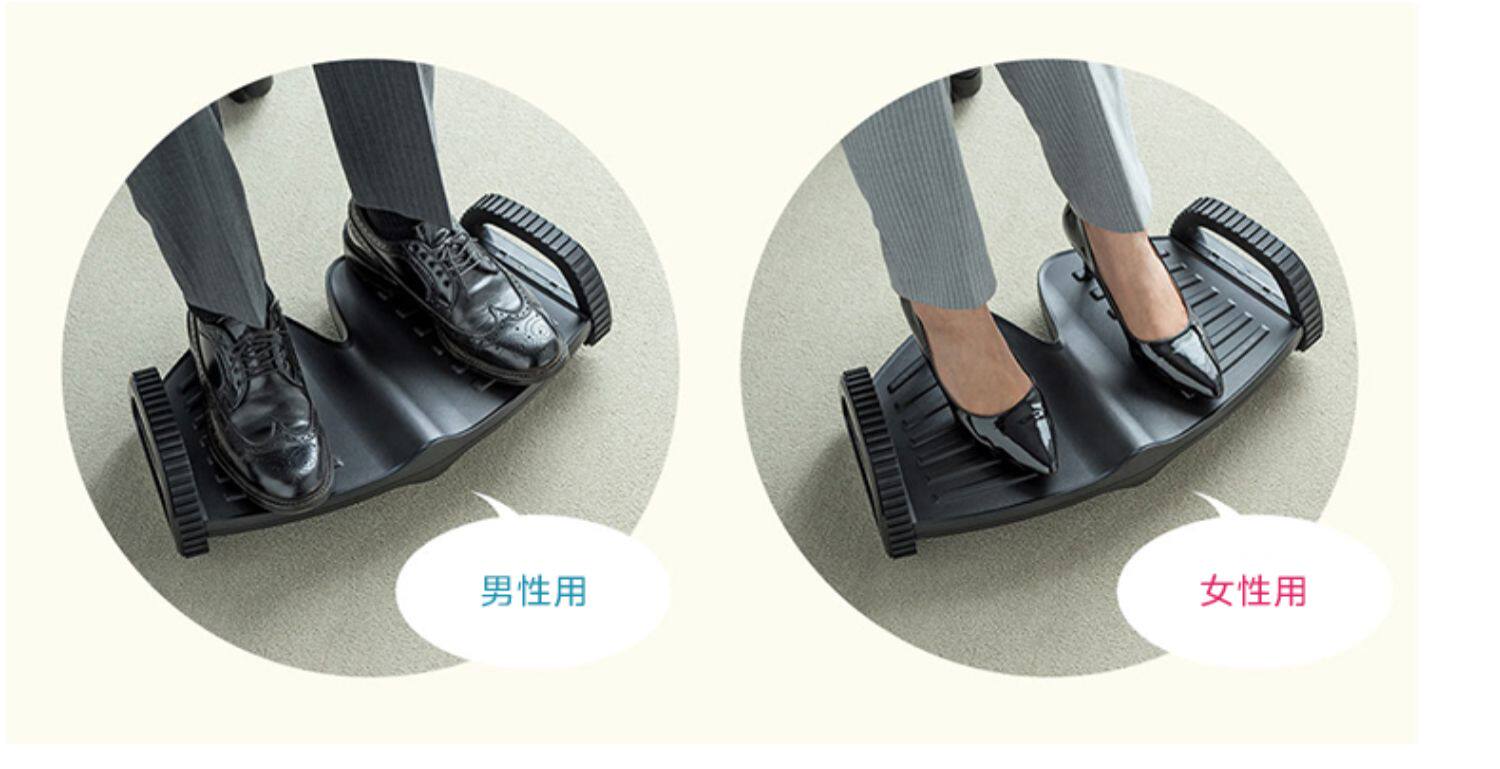 男性用

女性用