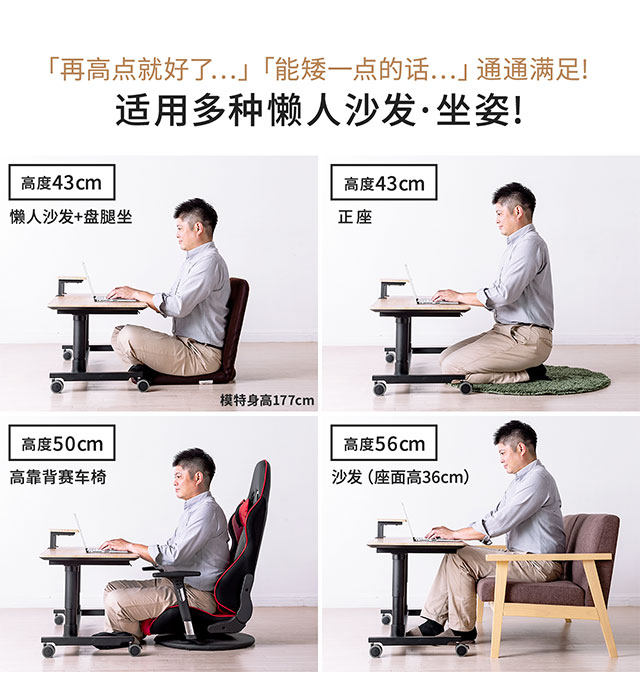 「再高点就好了...」「能矮一点的话...」通通满足!
适用多种懒人沙发·坐姿!

高度43cm
懒人沙发+盘腿坐

模特身高177cm

高度43cm
正座

高度50cm
高靠背赛车椅

高度56cm
沙发（座面高36cm）