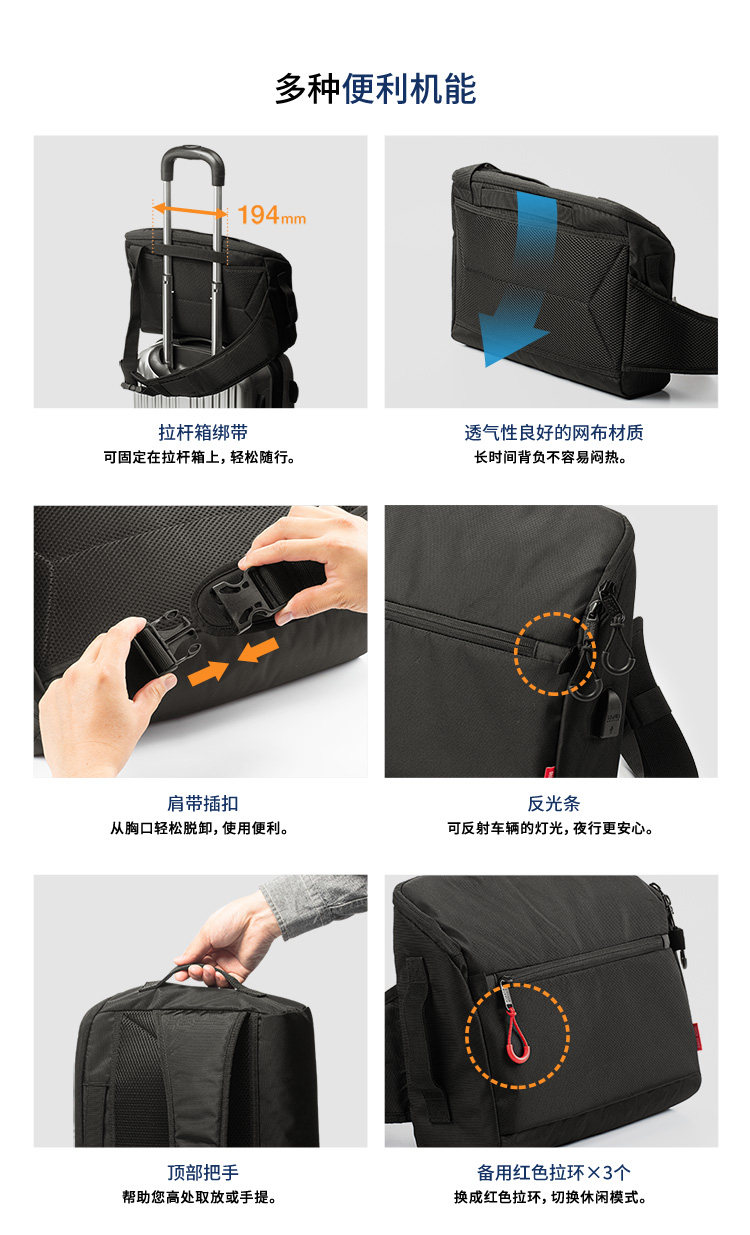 多种便利机能

194mm

拉杆箱绑带
可固定在拉杆箱上，轻松随行。

透气性良好的网布材质
长时间背负不容易闷热。

肩带插扣
从胸口轻松脱卸，使用便利。

反光条
可反射车辆的灯光，夜行更安心。

顶部把手
帮助您高处取放或手提。

备用红色拉环×3个
换成红色拉环，切换休闲模式。