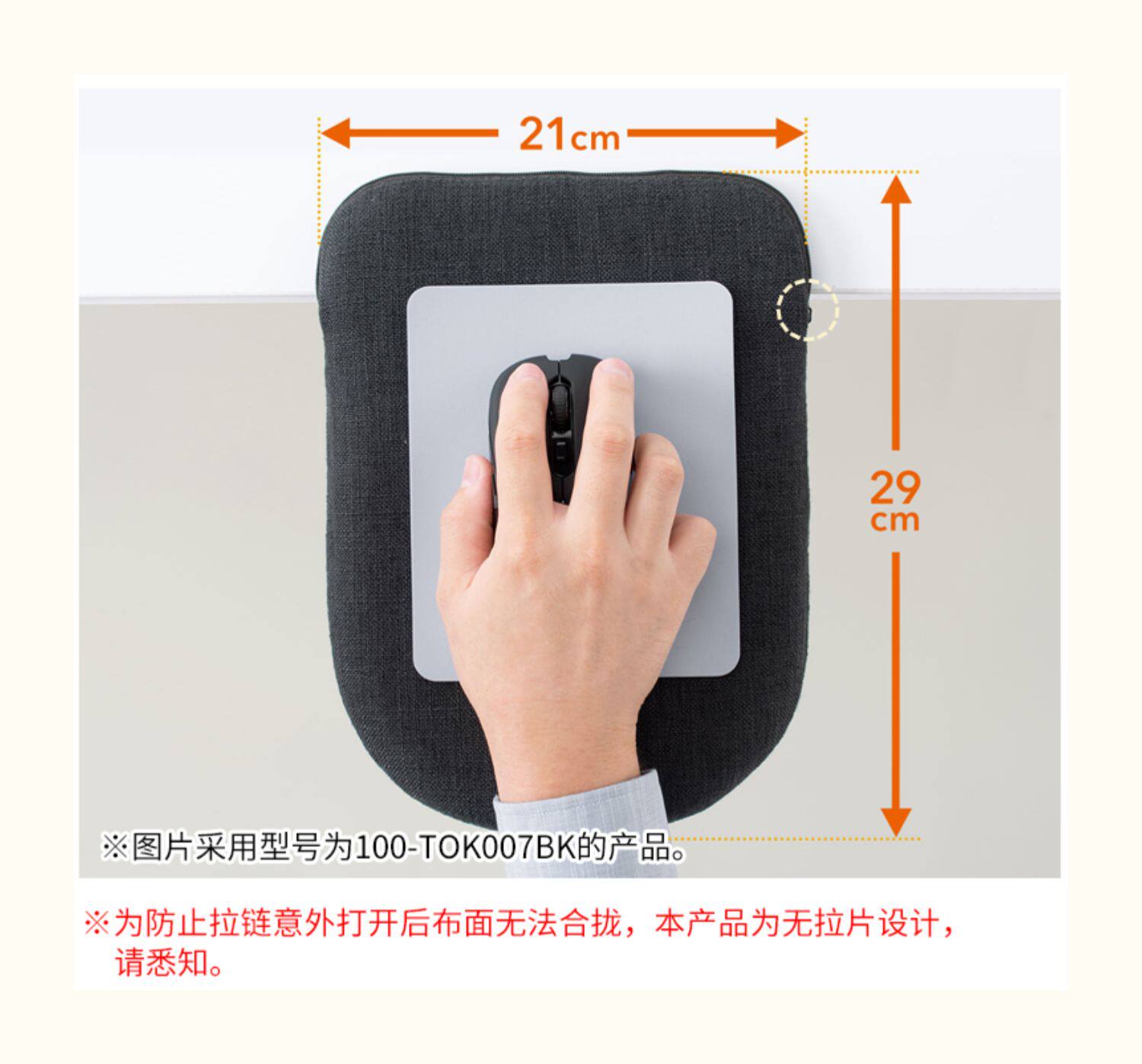 21cm

29
cm

※图片采用型号为100-TOK007BK的产品。

※为防止拉链意外打开后布面无法合拢，本产品为无拉片设计，请悉知。