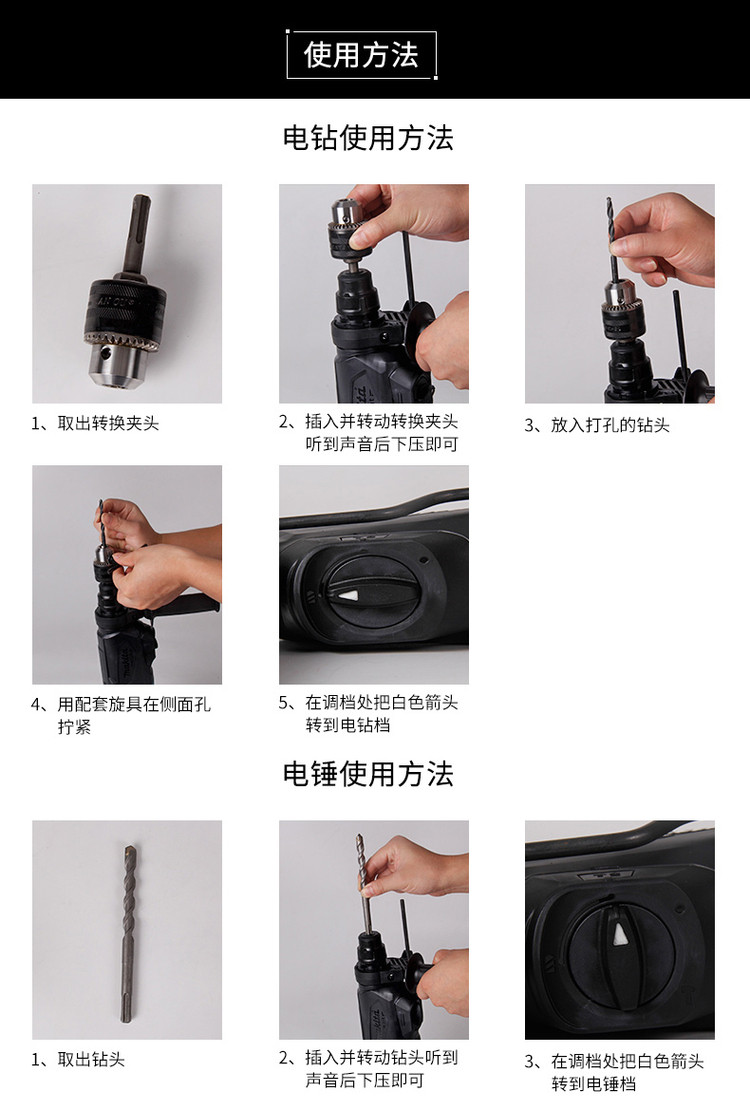 使用方法

电钻使用方法

1、取出转换夹头

2、插入并转动转换夹头听到声音后下压即可

3、放入打孔的钻头

4、用配套旋具在侧面孔拧紧

5、在调档处把白色箭头转到电钻档

电锤使用方法

1、取出钻头

2、插入并转动钻头听到声音后下压即可

3、在调档处把白色箭头转到电锤档