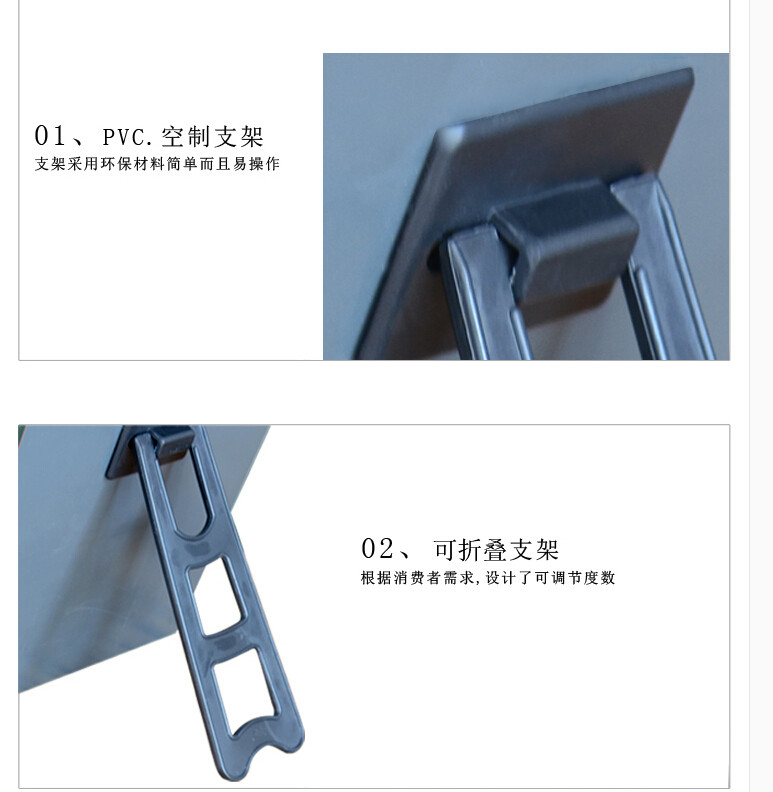 01、PVC.空制支架
支架采用环保材料简单而且易操作

02、可折叠支架
根据消费者需求,设计了可调节度数