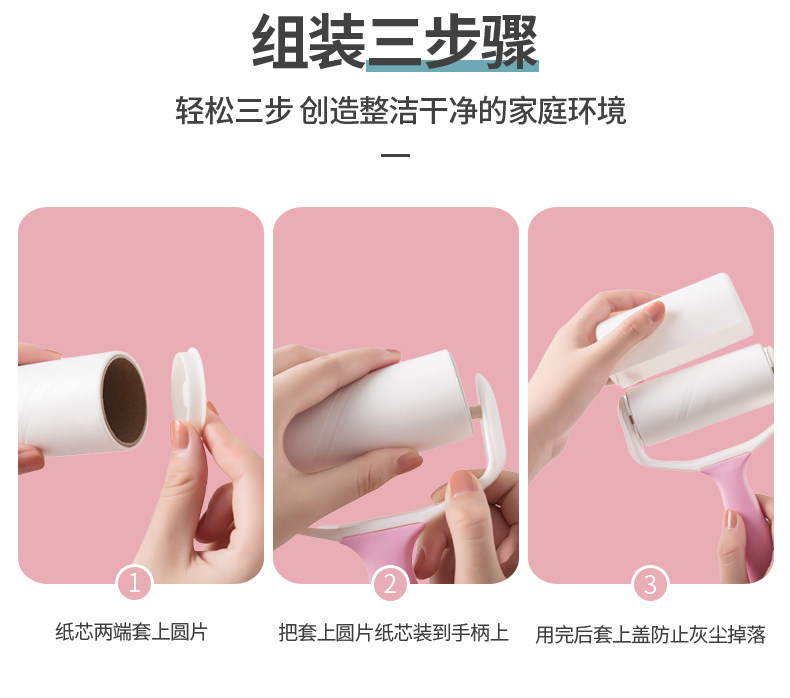 组装三步骤

轻松三步 创造整洁干净的家庭环境

1

纸芯两端套上圆片

2

把套上圆片纸芯装到手柄上

3

用完后套上盖防止灰尘掉落