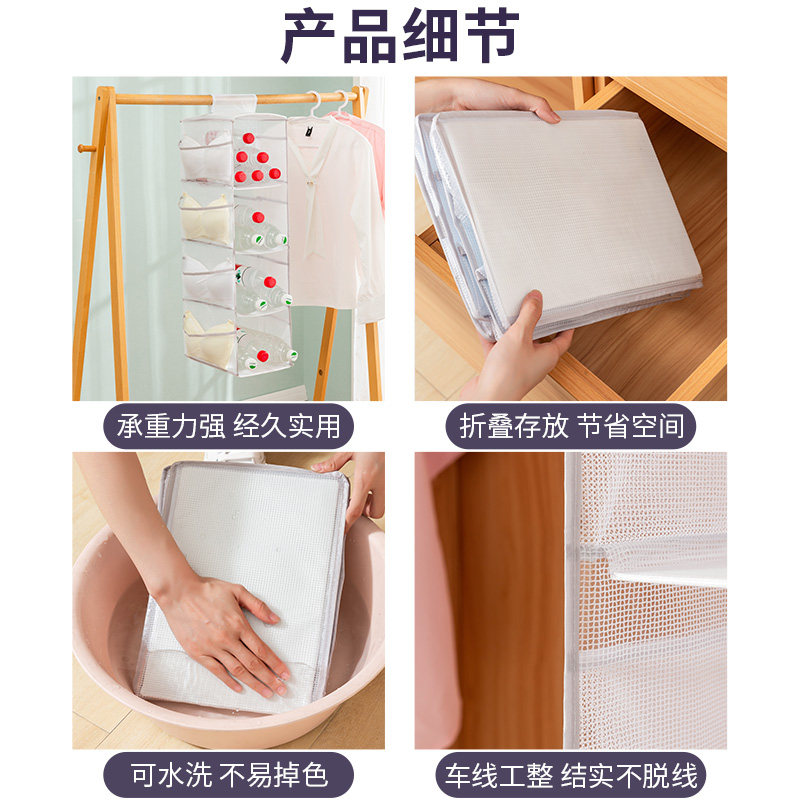 产品细节

承重力强 经久实用

折叠存放 节省空间

可水洗 不易掉色

车线工整 结实不脱线