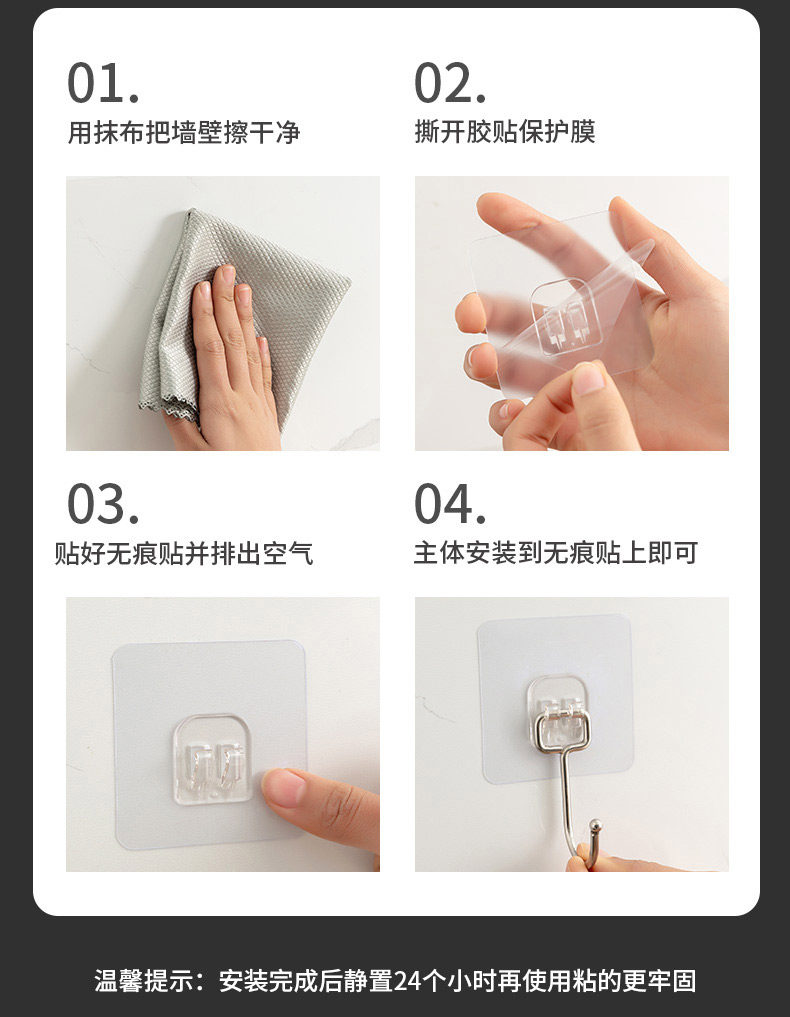 01.
用抹布把墙壁擦干净

02.
撕开胶贴保护膜

03.
贴好无痕贴并排出空气

04.
主体安装到无痕贴上即可

温馨提示：安装完成后静置24个小时再使用粘的更牢固