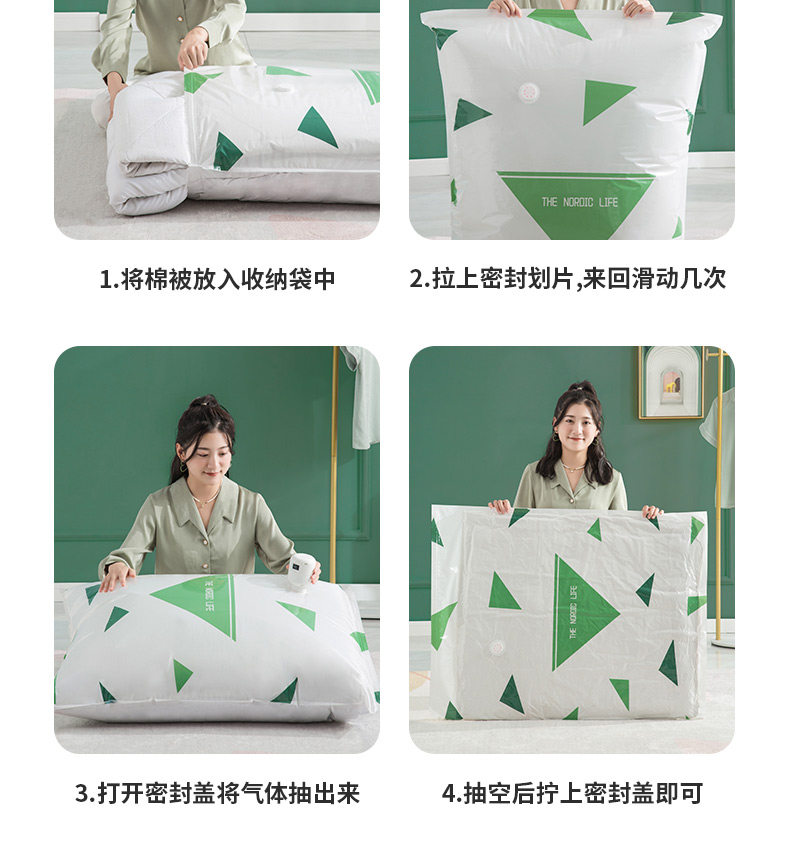 THE NORDIC LIFE

1.将棉被放入收纳袋中

2.拉上密封划片,来回滑动几次

THE NORDIC LIFE

THE NORDIC LIFE

3.打开密封盖将气体抽出来

4.抽空后拧上密封盖即可