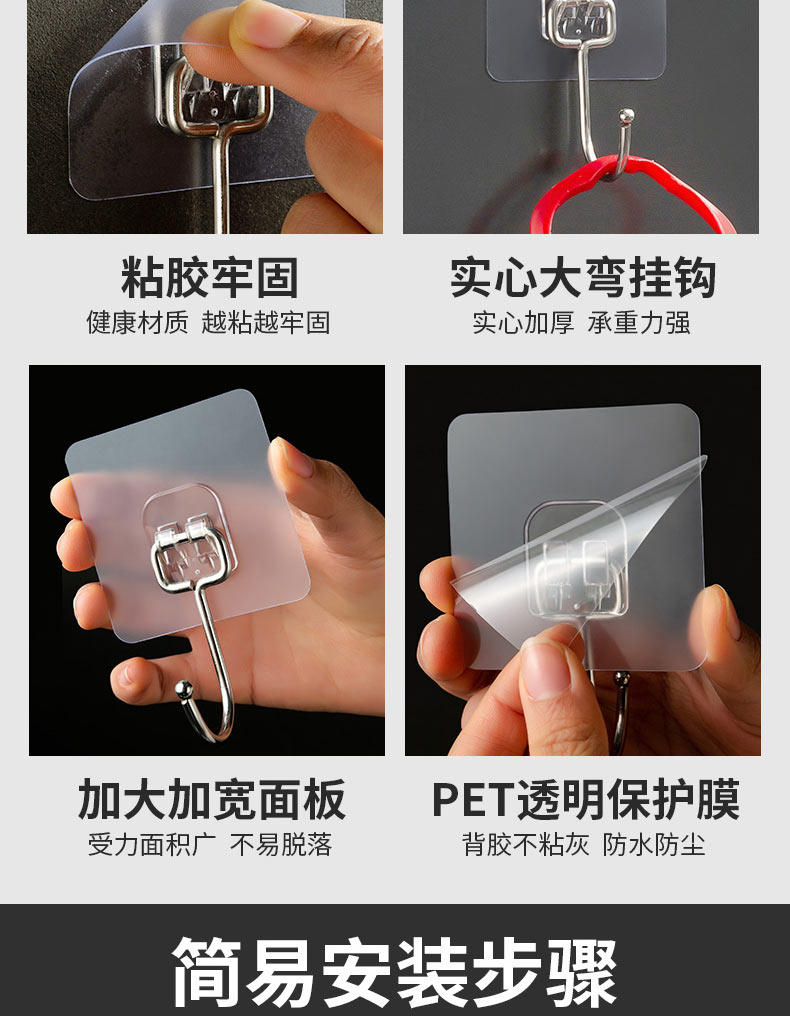 粘胶牢固
健康材质 越粘越牢固

实心大弯挂钩
实心加厚 承重力强

加大加宽面板
受力面积广 不易脱落

PET透明保护膜
背胶不粘灰 防水防尘

简易安装步骤