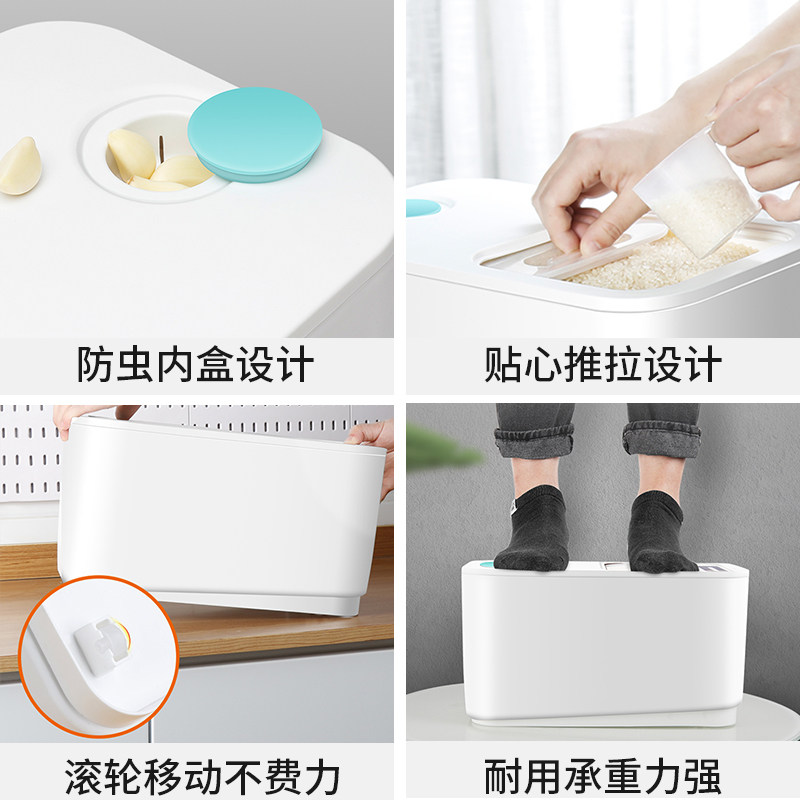 防虫内盒设计

贴心推拉设计

滚轮移动不费力

耐用承重力强