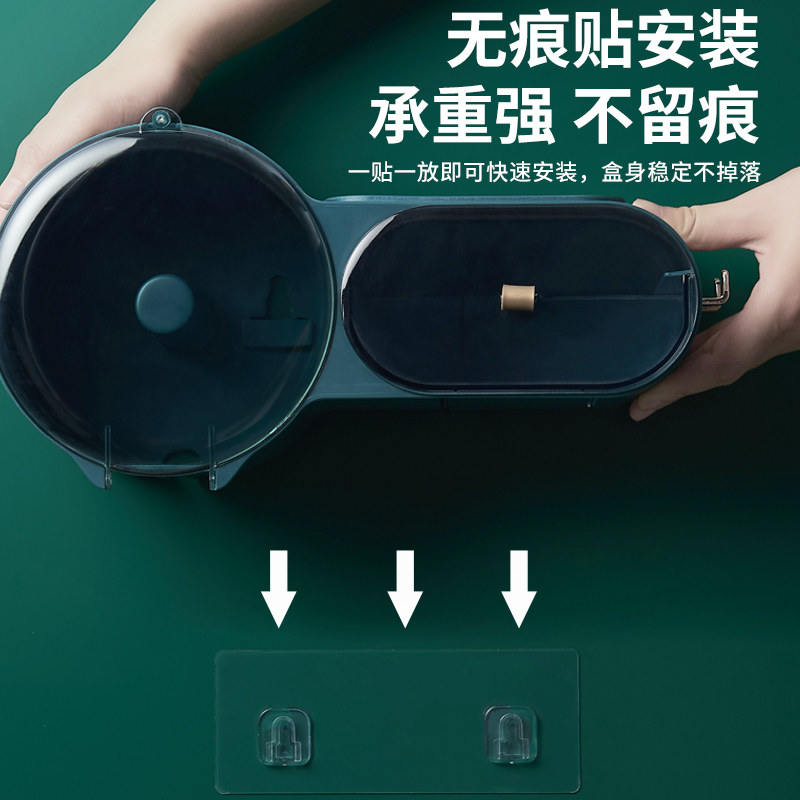 无痕贴安装
承重强 不留痕

一贴一放即可快速安装，盒身稳定不掉落