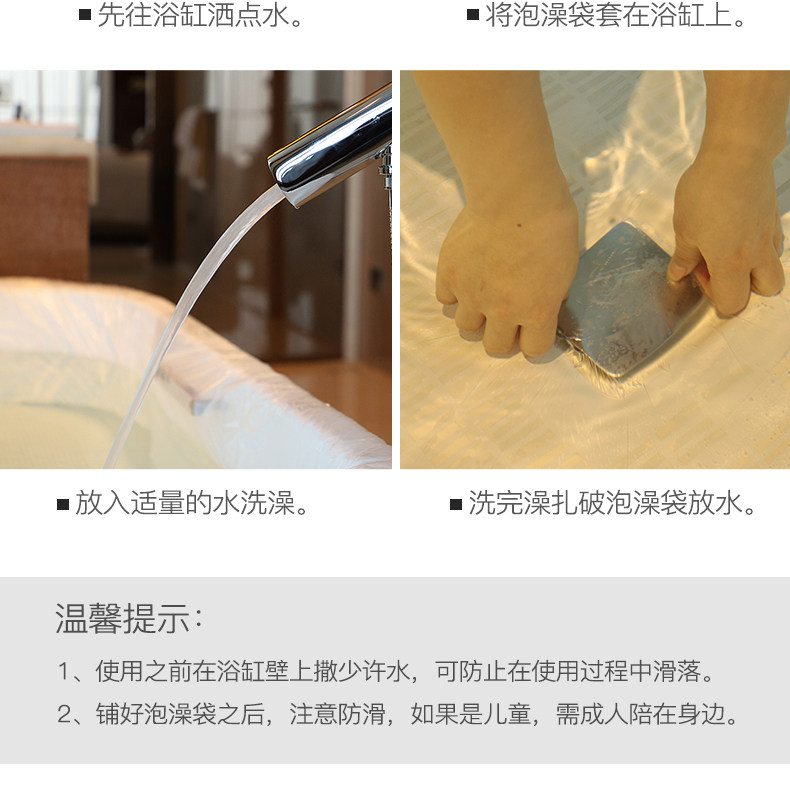 ■ 先往浴缸洒点水。

■ 将泡澡袋套在浴缸上。

■ 放入适量的水洗澡。

■ 洗完澡扎破泡澡袋放水。

温馨提示：

1、使用之前在浴缸壁上撒少许水，可防止在使用过程中滑落。

2、铺好泡澡袋之后，注意防滑，如果是儿童，需成人陪在身边。