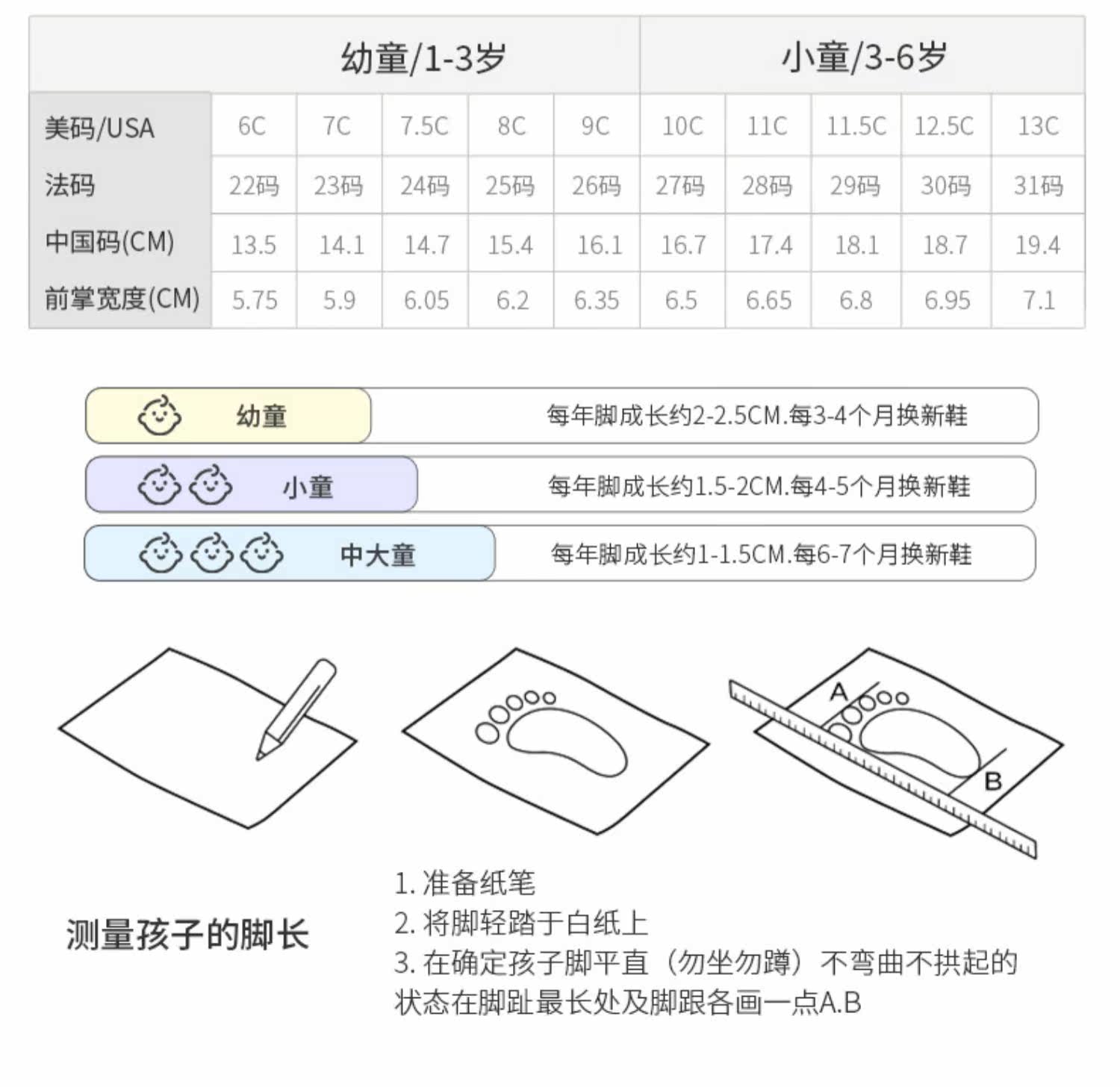 | | 幼童/1-3岁 | | | | | 小童/3-6岁 | | | | |
|---|---|---|---|---|---|---|---|---|---|---|
| 美码/USA | 6C | 7C | 7.5C | 8C | 9C | 10C | 11C | 11.5C | 12.5C | 13C |
| 法码 | 22码 | 23码 | 24码 | 25码 | 26码 | 27码 | 28码 | 29码 | 30码 | 31码 |
| 中国码(CM) | 13.5 | 14.1 | 14.7 | 15.4 | 16.1 | 16.7 | 17.4 | 18.1 | 18.7 | 19.4 |
| 前掌宽度(CM) | 5.75 | 5.9 | 6.05 | 6.2 | 6.35 | 6.5 | 6.65 | 6.8 | 6.95 | 7.1 |

幼童 每年脚成长约2-2.5CM.每3-4个月换新鞋

小童 每年脚成长约1.5-2CM.每4-5个月换新鞋

中大童 每年脚成长约1-1.5CM.每6-7个月换新鞋

A

B

测量孩子的脚长

1. 准备纸笔
2. 将脚轻踏于白纸上
3. 在确定孩子脚平直（勿坐勿蹲）不弯曲不拱起的状态在脚趾最长处及脚跟各画一点A.B