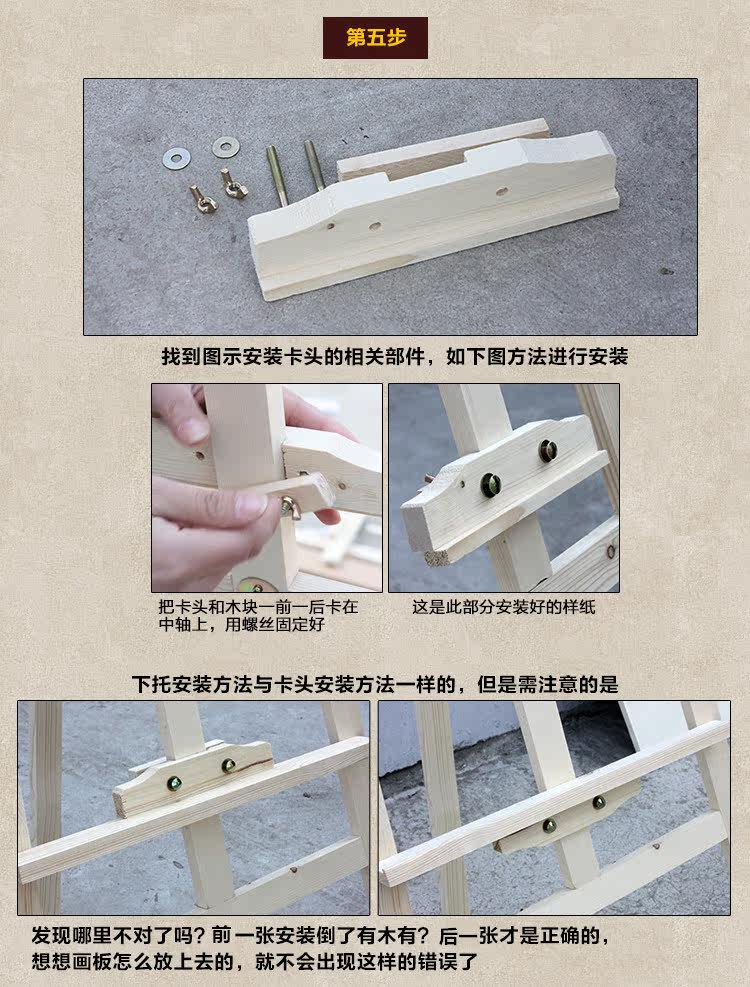 第五步

找到图示安装卡头的相关部件，如下图方法进行安装

把卡头和木块一前一后卡在中轴上，用螺丝固定好

这是此部分安装好的样纸

下托安装方法与卡头安装方法一样的，但是需注意的是

发现哪里不对了吗？前一张安装倒了有木有？后一张才是正确的，想想画板怎么放上去的，就不会出现这样的错误了