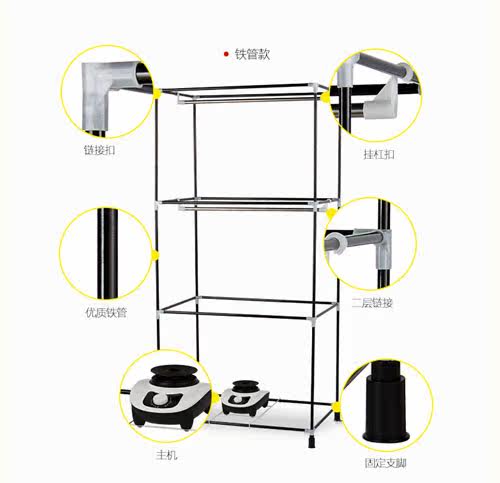 铁管款

链接扣

挂杠扣

优质铁管

二层链接

主机

固定支脚