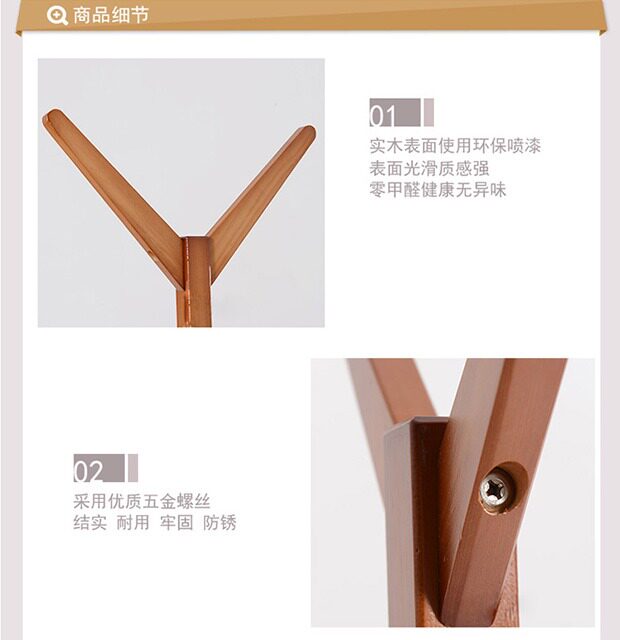 商品细节

01

实木表面使用环保喷漆
表面光滑质感强
零甲醛健康无异味

02

采用优质五金螺丝
结实 耐用 牢固 防锈