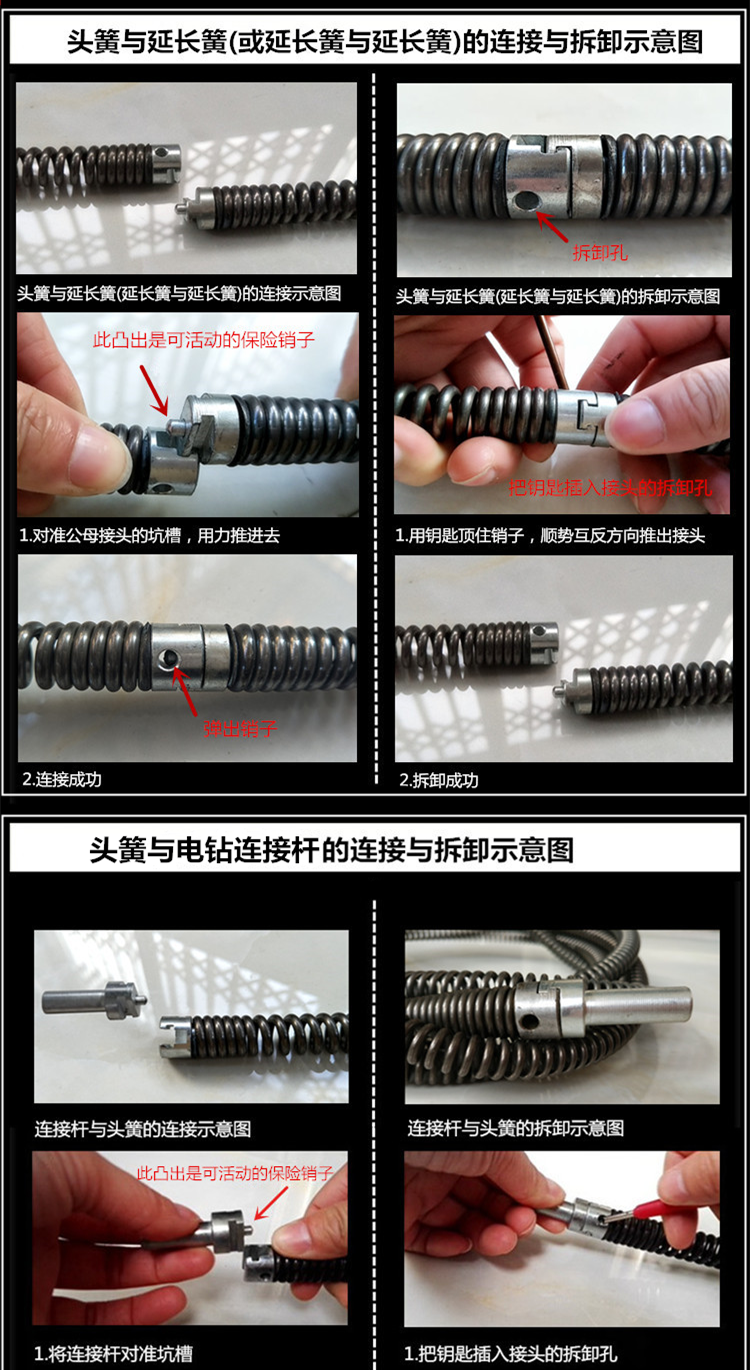 头簧与延长簧(或延长簧与延长簧)的连接与拆卸示意图

头簧与延长簧(延长簧与延长簧)的连接示意图

此凸出是可活动的保险销子

1.对准公母接头的坑槽，用力推进去

弹出销子

2.连接成功

拆卸孔

头簧与延长簧(延长簧与延长簧)的拆卸示意图

把钥匙插入接头的拆卸孔

1.用钥匙顶住销子，顺势互反方向推出接头

2.拆卸成功

头簧与电钻连接杆的连接与拆卸示意图

连接杆与头簧的连接示意图

此凸出是可活动的保险销子

1.将连接杆对准坑槽

连接杆与头簧的拆卸示意图

1.把钥匙插入接头的拆卸孔