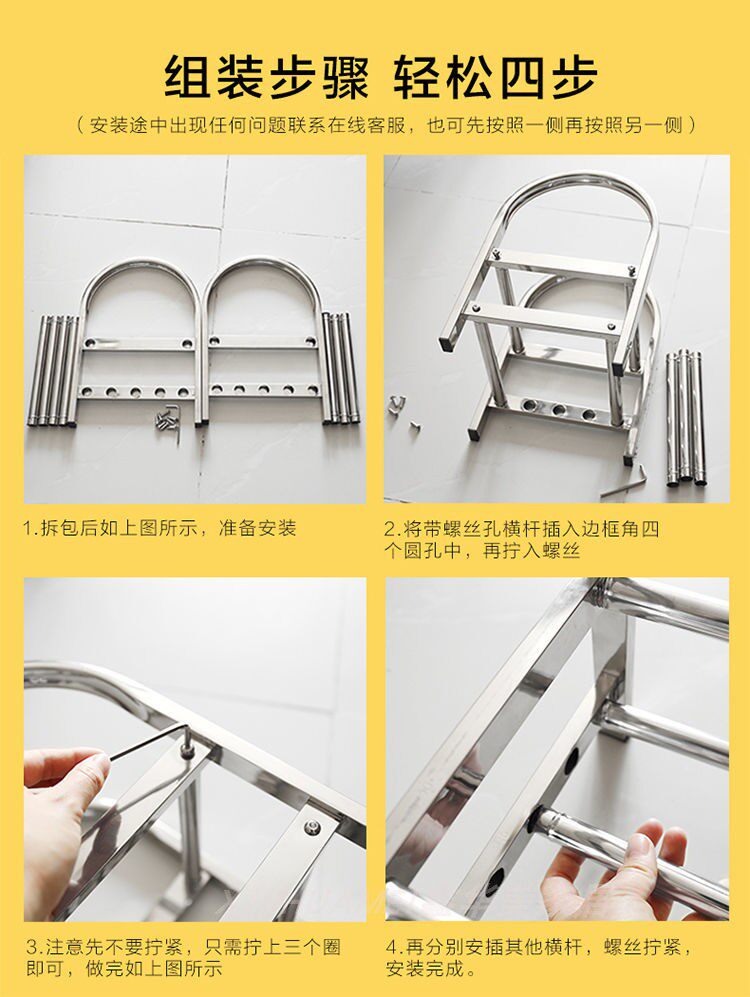 组装步骤 轻松四步

（安装途中出现任何问题联系在线客服，也可先按照一侧再按照另一侧）

1.拆包后如上图所示，准备安装

2.将带螺丝孔横杆插入边框角四个圆孔中，再拧入螺丝

3.注意先不要拧紧，只需拧上三个圈即可，做完如上图所示

4.再分别安插其他横杆，螺丝拧紧，安装完成。