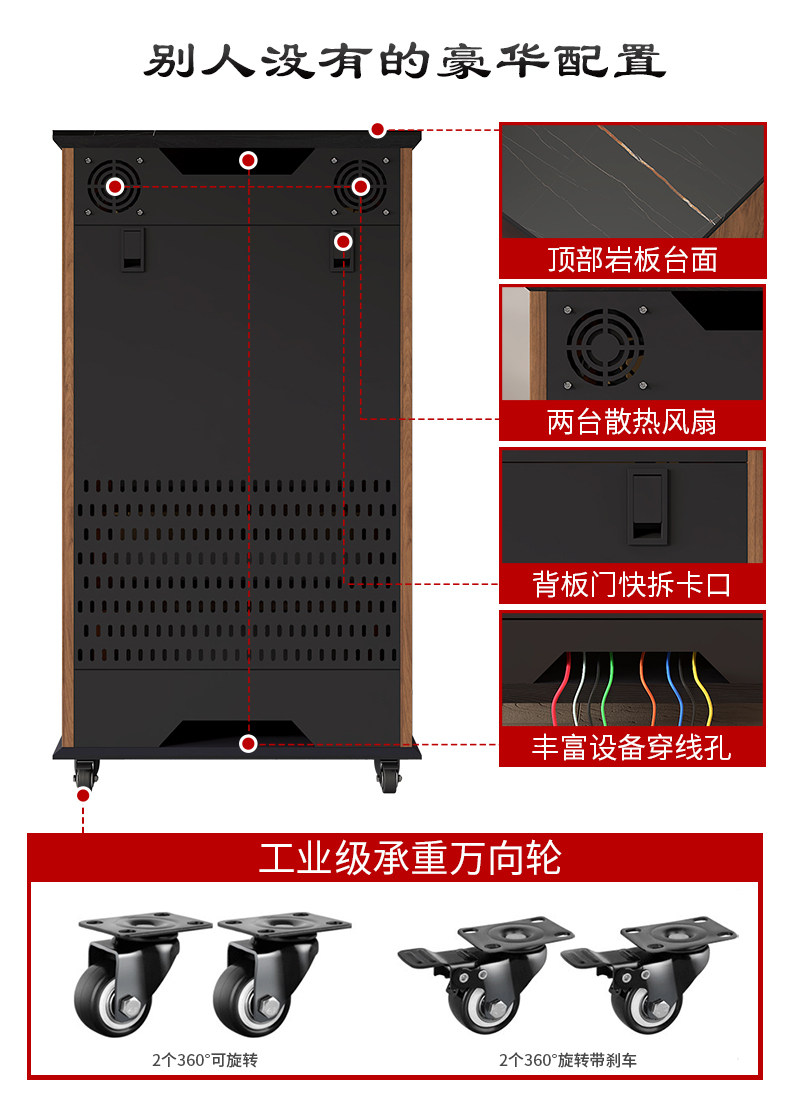 别人没有的豪华配置

顶部岩板台面

两台散热风扇

背板门快拆卡口

丰富设备穿线孔

工业级承重万向轮

2个360°可旋转

2个360°旋转带刹车