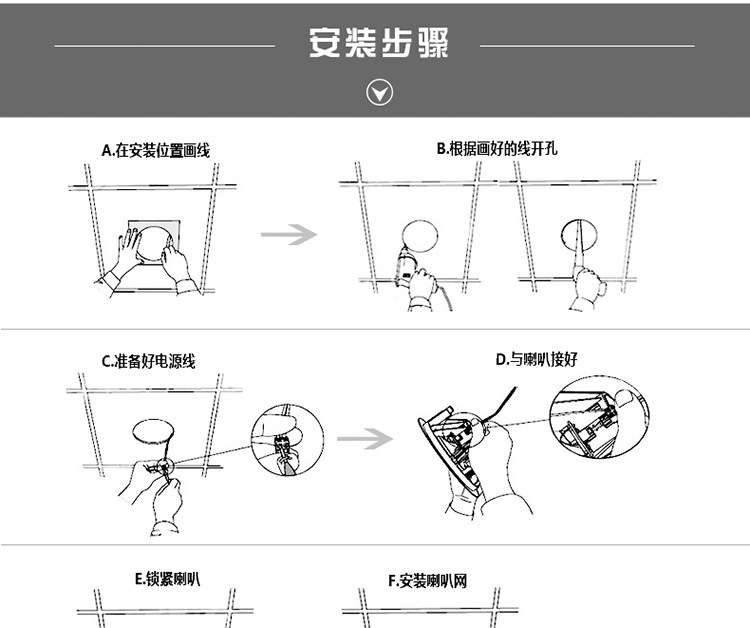 安装步骤

A.在安装位置画线

B.根据画好的线开孔

C.准备好电源线

D.与喇叭接好

E.锁紧喇叭

F.安装喇叭网