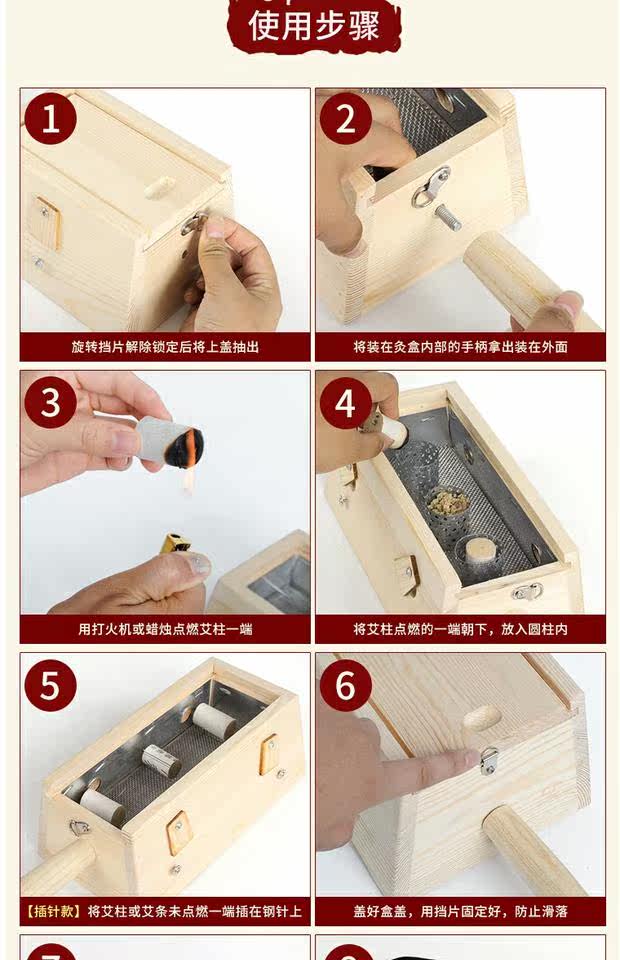 使用步骤

1
旋转挡片解除锁定后将上盖抽出

2
将装在灸盒内部的手柄拿出装在外面

3
用打火机或蜡烛点燃艾柱一端

4
将艾柱点燃的一端朝下，放入圆柱内

5
【插针款】将艾柱或艾条未点燃一端插在钢针上

6
盖好盒盖，用挡片固定好，防止滑落