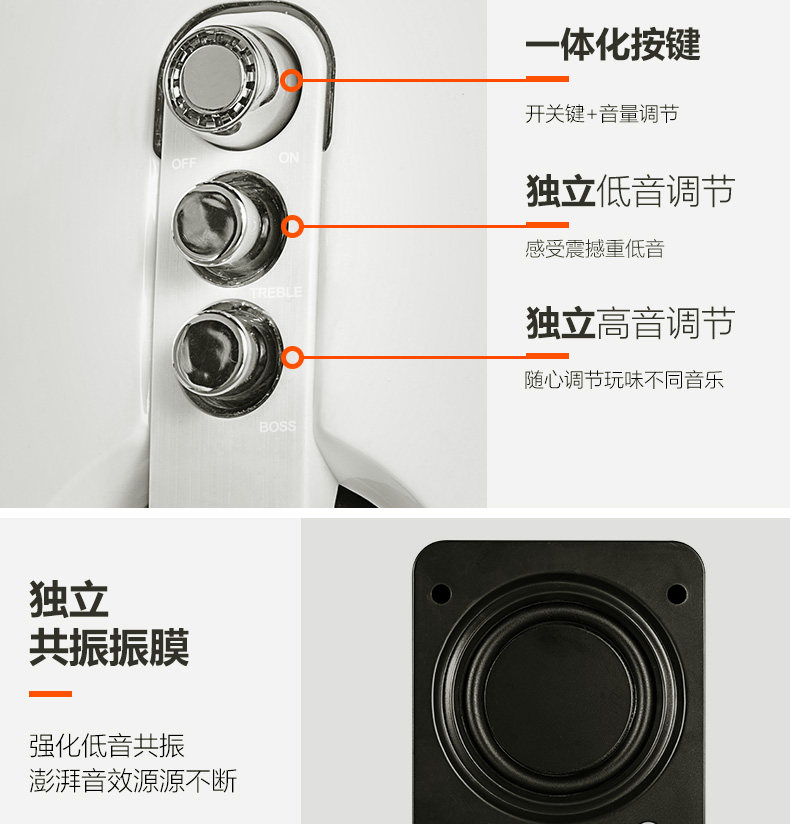 OFF ON

TREBLE

BOSS

一体化按键

开关键+音量调节

独立低音调节

感受震撼重低音

独立高音调节

随心调节玩味不同音乐

独立
共振振膜

强化低音共振
澎湃音效源源不断