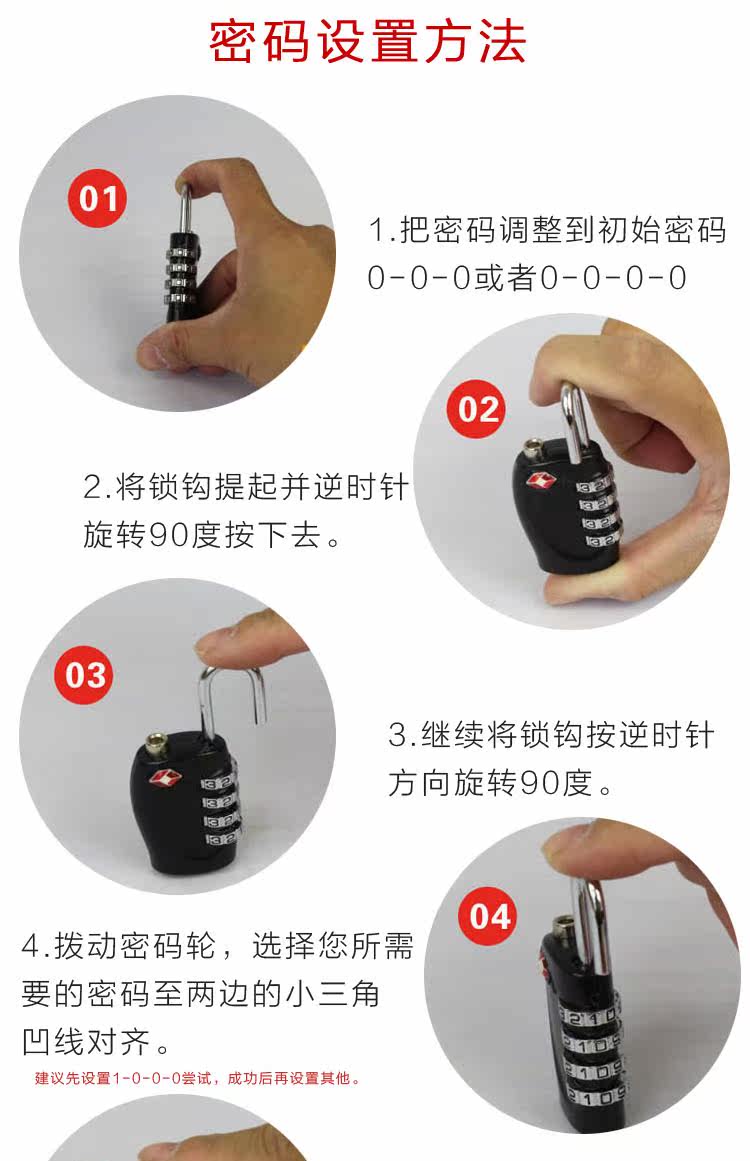 密码设置方法

01

1.把密码调整到初始密码0-0-0或者0-0-0-0

02

2.将锁钩提起并逆时针旋转90度按下去。

03

3.继续将锁钩按逆时针方向旋转90度。

04

4.拨动密码轮，选择您所需要的密码至两边的小三角凹线对齐。

建议先设置1-0-0-0尝试，成功后再设置其他。