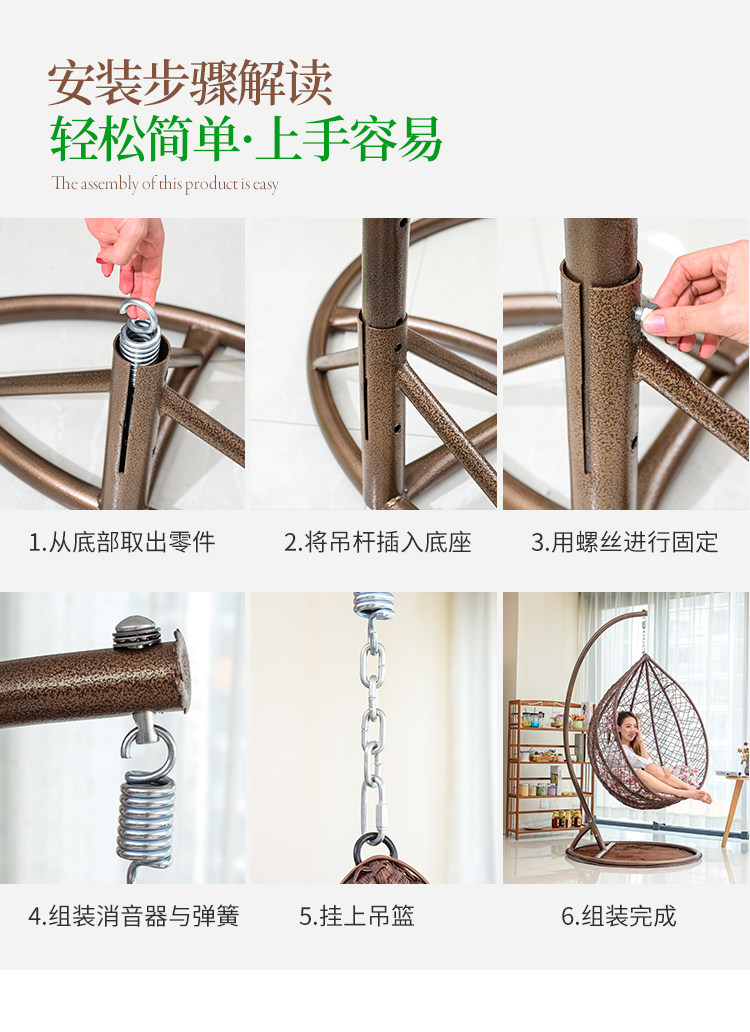 安装步骤解读
轻松简单·上手容易
The assembly of this product is easy

1.从底部取出零件
2.将吊杆插入底座
3.用螺丝进行固定

4.组装消音器与弹簧
5.挂上吊篮
6.组装完成