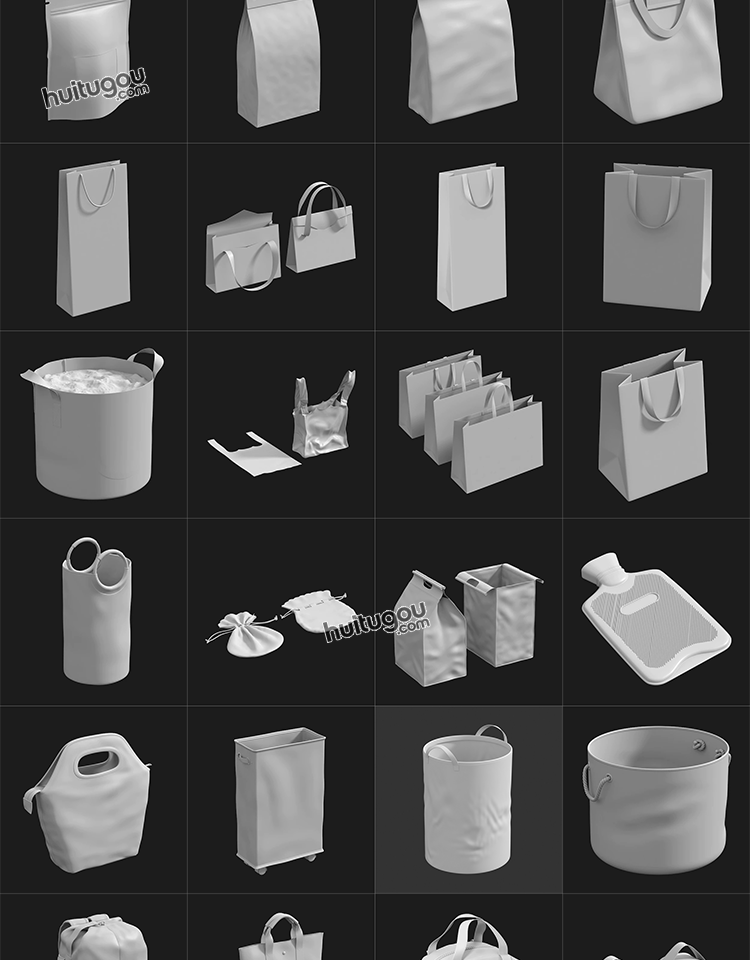 huitugou
.com

huitugou
.com