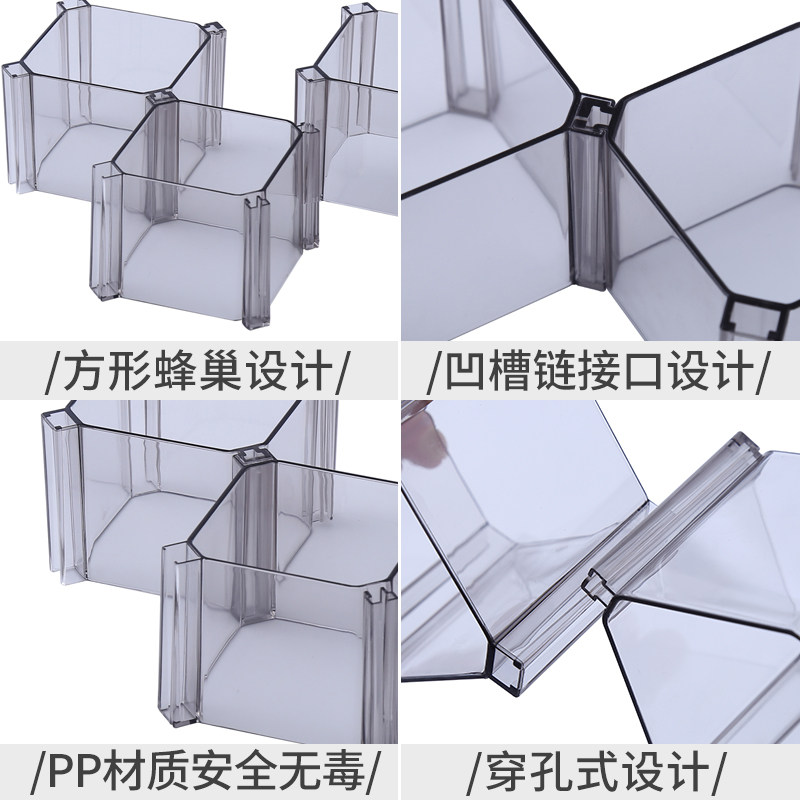 /方形蜂巢设计/

/凹槽链接口设计/

/PP材质安全无毒/

/穿孔式设计/