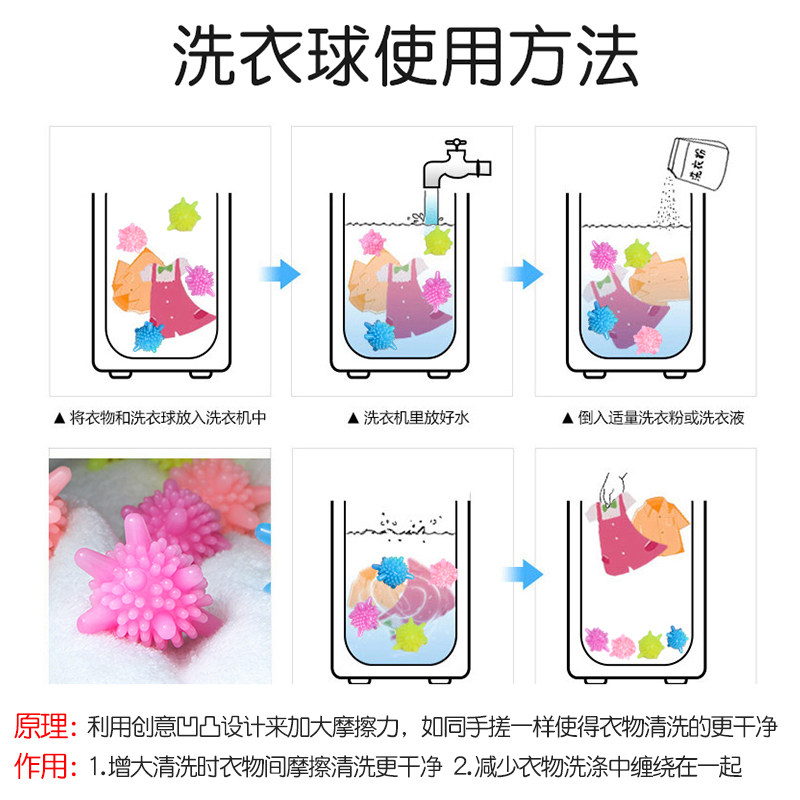 洗衣球使用方法

洗衣粉

▲ 将衣物和洗衣球放入洗衣机中

▲ 洗衣机里放好水

▲ 倒入适量洗衣粉或洗衣液

原理：利用创意凹凸设计来加大摩擦力，如同手搓一样使得衣物清洗的更干净

作用：1.增大清洗时衣物间摩擦清洗更干净 2.减少衣物洗涤中缠绕在一起