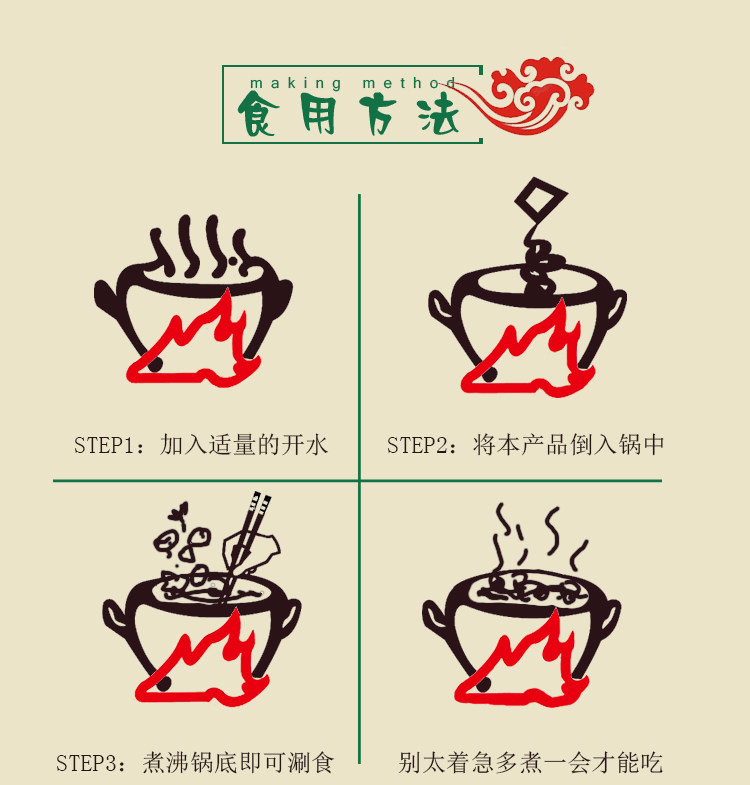 making method
食用方法

STEP1：加入适量的开水

STEP2：将本产品倒入锅中

STEP3：煮沸锅底即可涮食

别太着急多煮一会才能吃