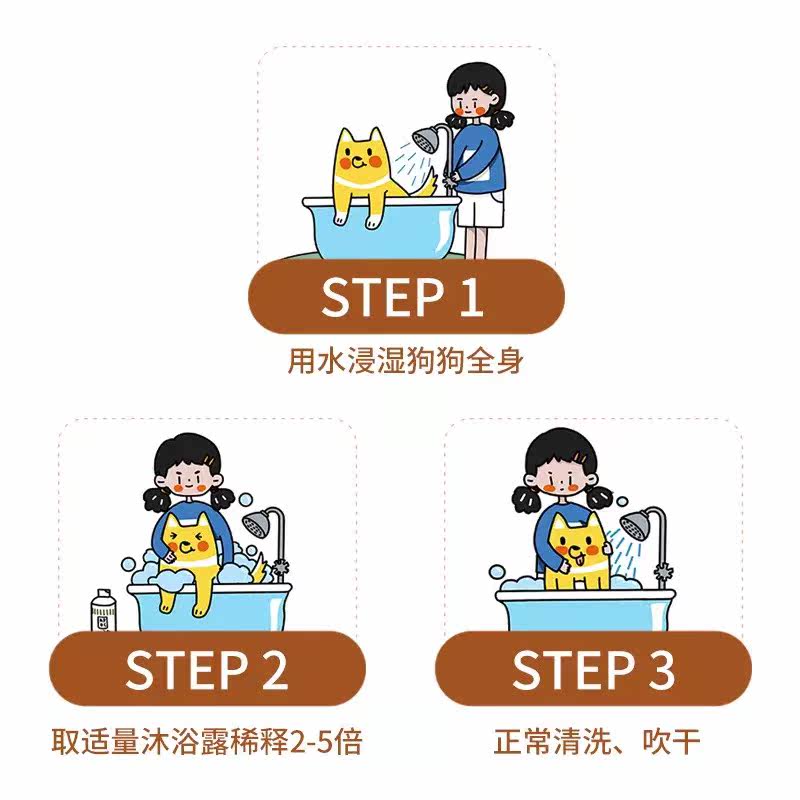 STEP 1
用水浸湿狗狗全身

STEP 2
取适量沐浴露稀释2-5倍

STEP 3
正常清洗、吹干