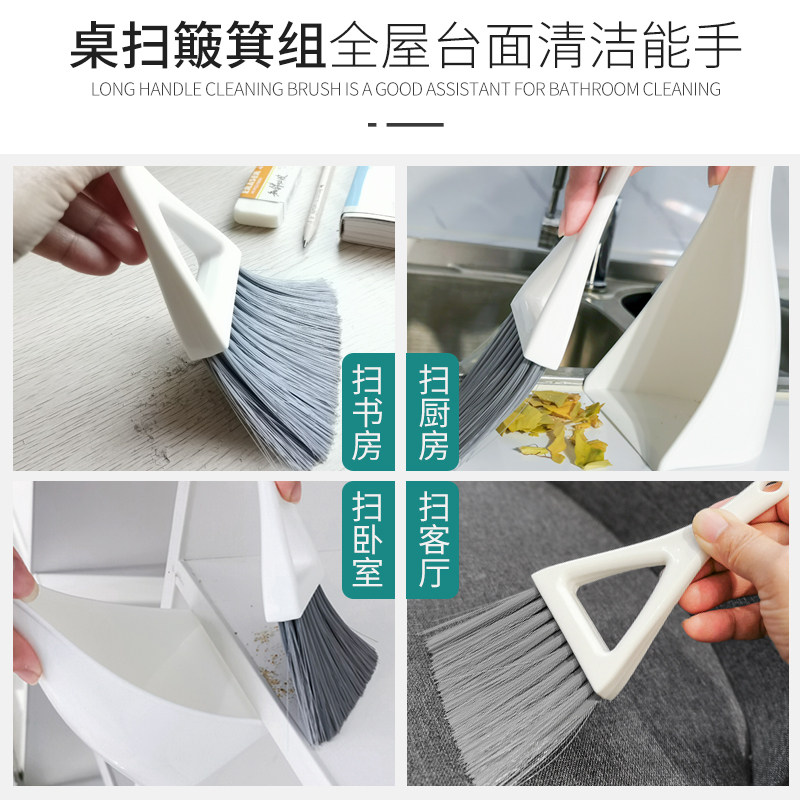 桌扫簸箕组全屋台面清洁能手
LONG HANDLE CLEANING BRUSH IS A GOOD ASSISTANT FOR BATHROOM CLEANING

扫书房

扫厨房

扫卧室

扫客厅