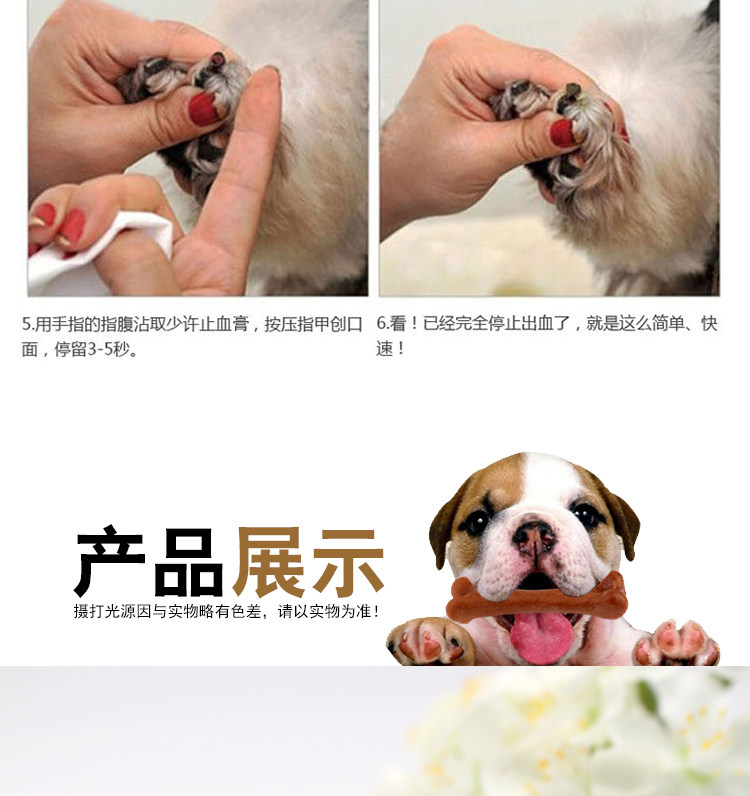 5.用手指的指腹沾取少许止血膏，按压指甲创口面，停留3-5秒。

6.看！已经完全停止出血了，就是这么简单、快速！

产品展示

摄打光源因与实物略有色差，请以实物为准！