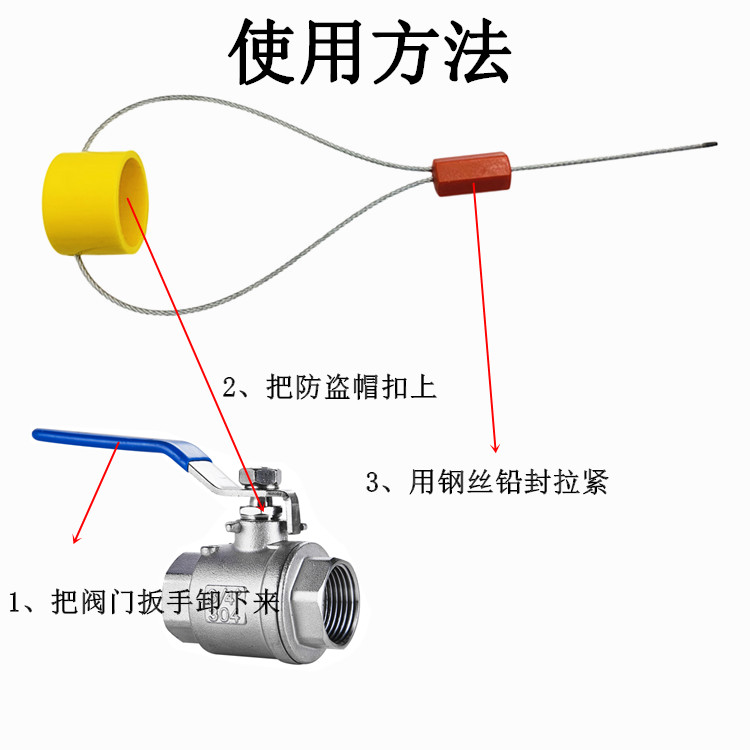 使用方法

2、把防盗帽扣上

3、用钢丝铅封拉紧

1、把阀门扳手卸下来

304