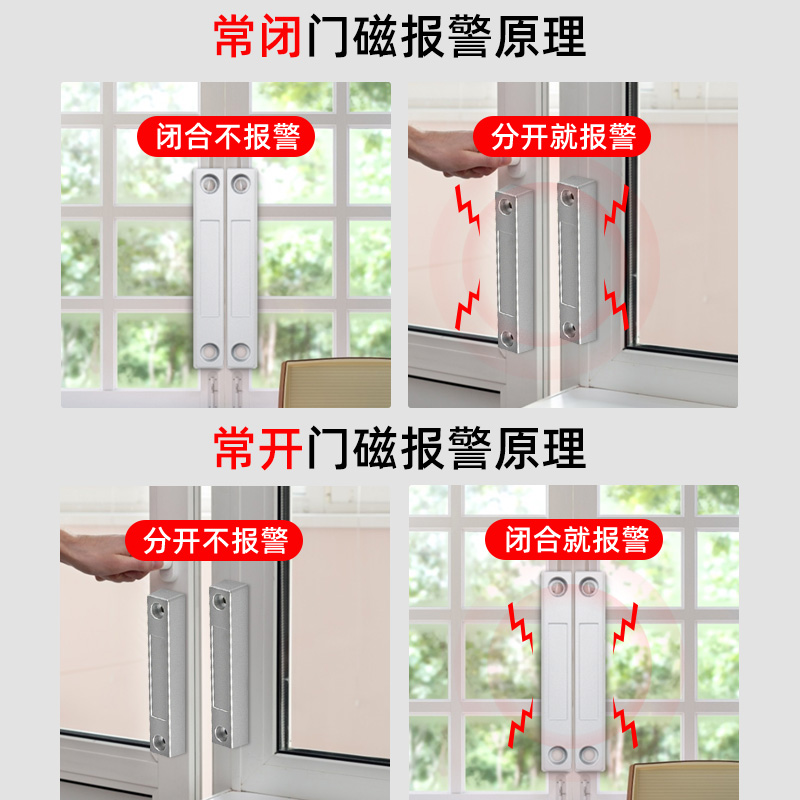 常闭门磁报警原理

闭合不报警

分开就报警

常开门磁报警原理

分开不报警

闭合就报警