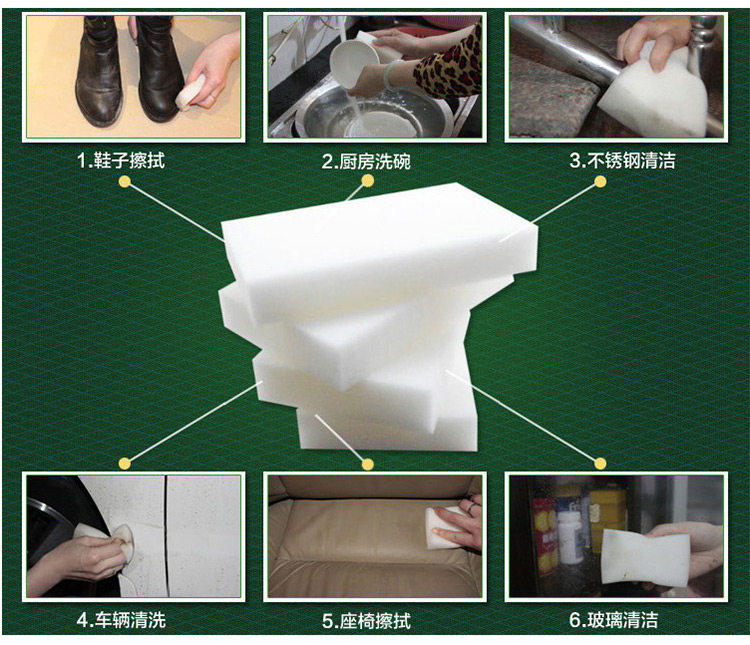 1.鞋子擦拭

2.厨房洗碗

3.不锈钢清洁

4.车辆清洗

5.座椅擦拭

6.玻璃清洁