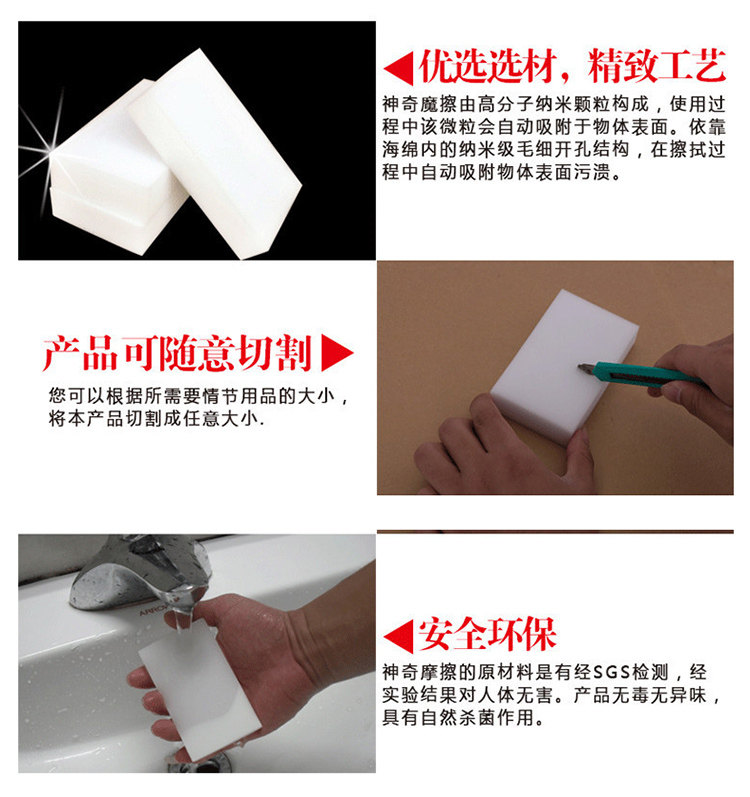 ◀优选选材，精致工艺

神奇魔擦由高分子纳米颗粒构成，使用过程中该微粒会自动吸附于物体表面。依靠海绵内的纳米级毛细开孔结构，在擦拭过程中自动吸附物体表面污渍。

产品可随意切割▶

您可以根据所需要情节用品的大小，将本产品切割成任意大小.

ARROW

◀安全环保

神奇摩擦的原材料是有经SGS检测，经实验结果对人体无害。产品无毒无异味，具有自然杀菌作用。