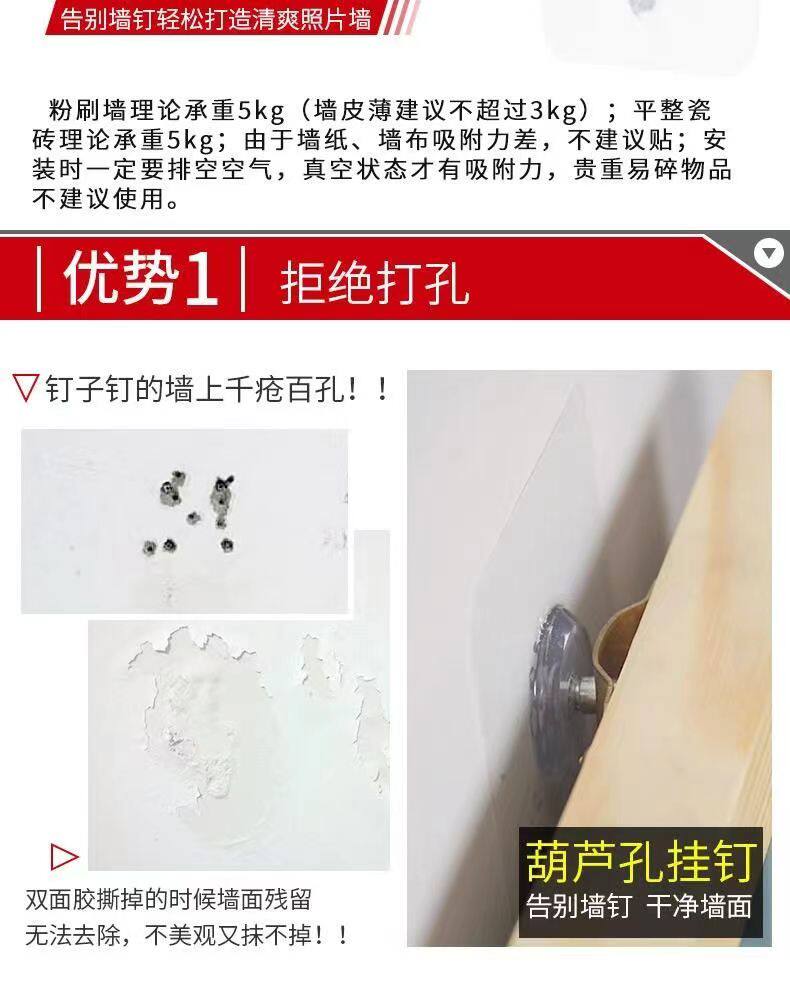 告别墙钉轻松打造清爽照片墙

粉刷墙理论承重5kg（墙皮薄建议不超过3kg）；平整瓷砖理论承重5kg；由于墙纸、墙布吸附力差，不建议贴；安装时一定要排空空气，真空状态才有吸附力，贵重易碎物品不建议使用。

优势1 拒绝打孔

▽钉子钉的墙上千疮百孔！！

▷ 双面胶撕掉的时候墙面残留无法去除，不美观又抹不掉！！

葫芦孔挂钉
告别墙钉 干净墙面