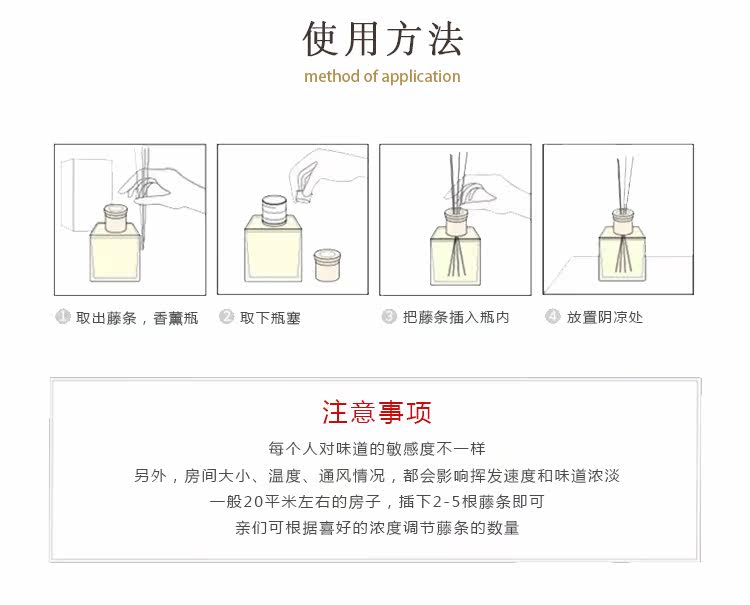 使用方法
method of application

1 取出藤条，香薰瓶
2 取下瓶塞
3 把藤条插入瓶内
4 放置阴凉处

注意事项
每个人对味道的敏感度不一样
另外，房间大小、温度、通风情况，都会影响挥发速度和味道浓淡
一般20平米左右的房子，插下2-5根藤条即可
亲们可根据喜好的浓度调节藤条的数量