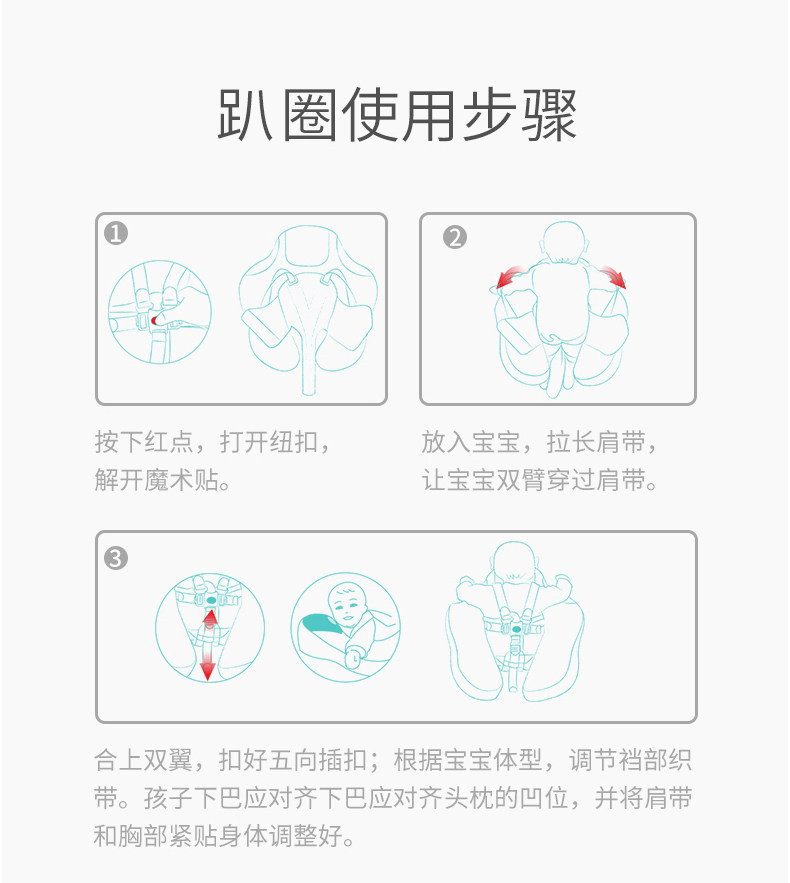 趴圈使用步骤

1

按下红点，打开纽扣，解开魔术贴。

2

放入宝宝，拉长肩带，让宝宝双臂穿过肩带。

3

合上双翼，扣好五向插扣；根据宝宝体型，调节裆部织带。孩子下巴应对齐下巴应对齐头枕的凹位，并将肩带和胸部紧贴身体调整好。