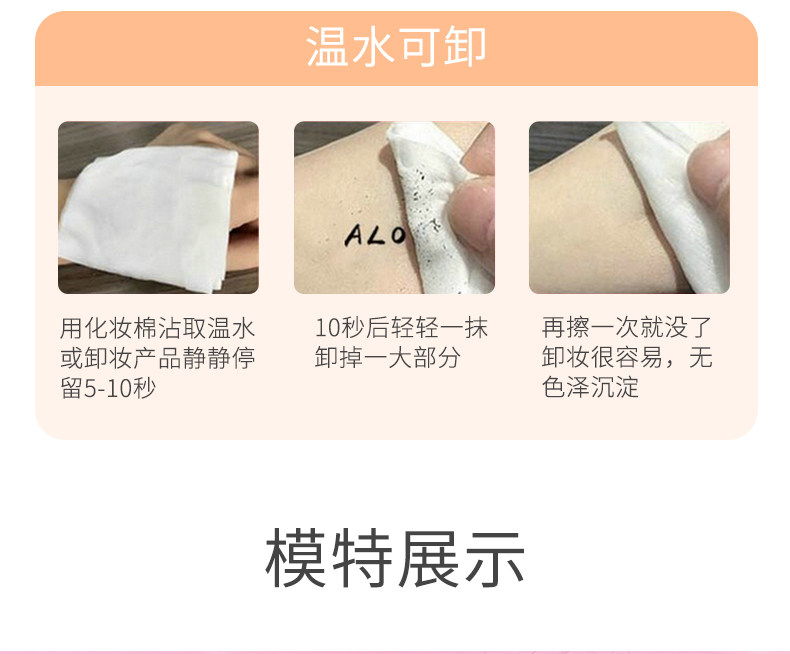 温水可卸

ALO

用化妆棉沾取温水或卸妆产品静静停留5-10秒

10秒后轻轻一抹卸掉一大部分

再擦一次就没了卸妆很容易，无色泽沉淀

模特展示