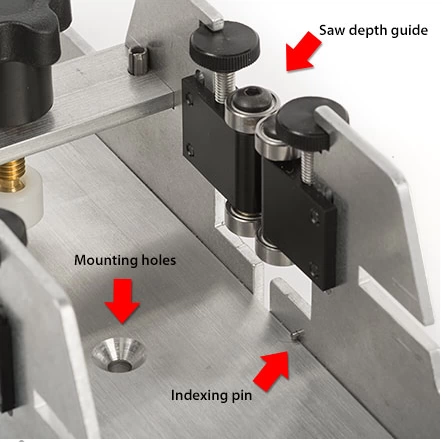 Saw depth guide

Mounting holes

Indexing pin