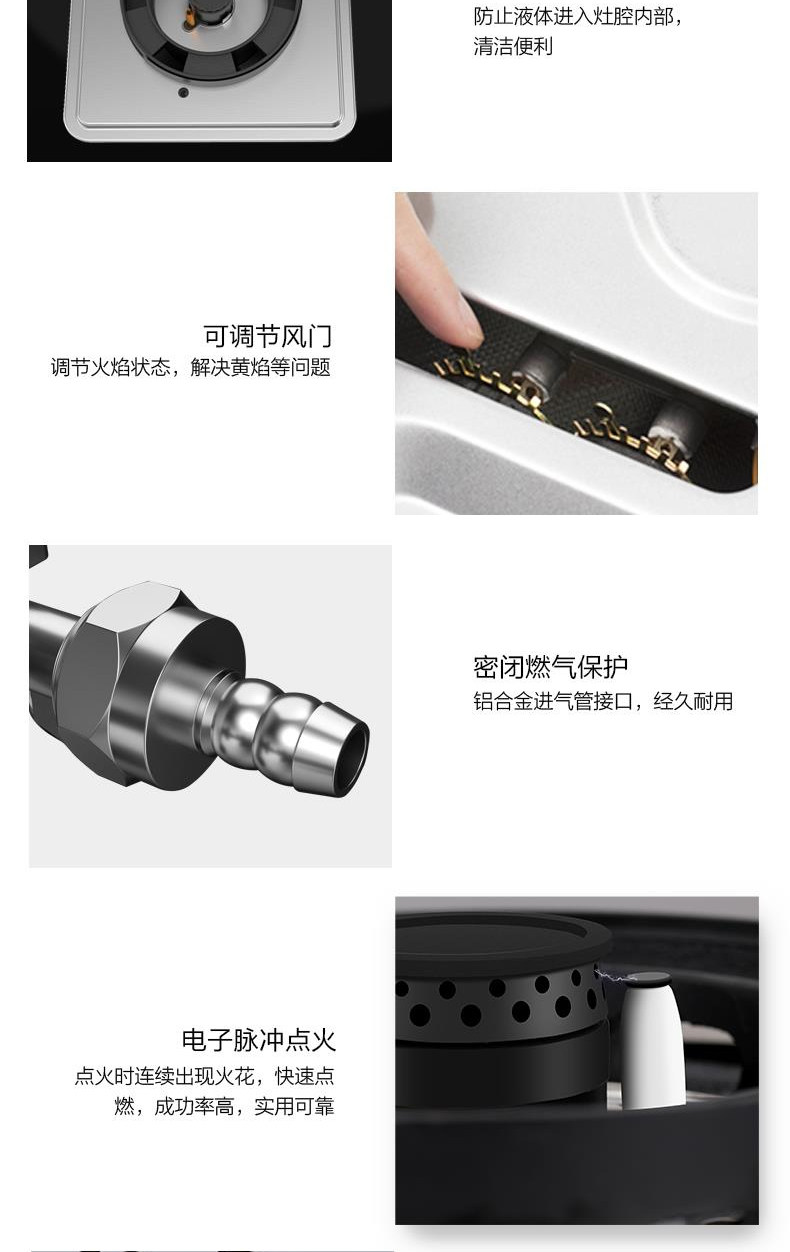 防止液体进入灶腔内部，清洁便利

可调节风门
调节火焰状态，解决黄焰等问题

密闭燃气保护
铝合金进气管接口，经久耐用

电子脉冲点火
点火时连续出现火花，快速点燃，成功率高，实用可靠