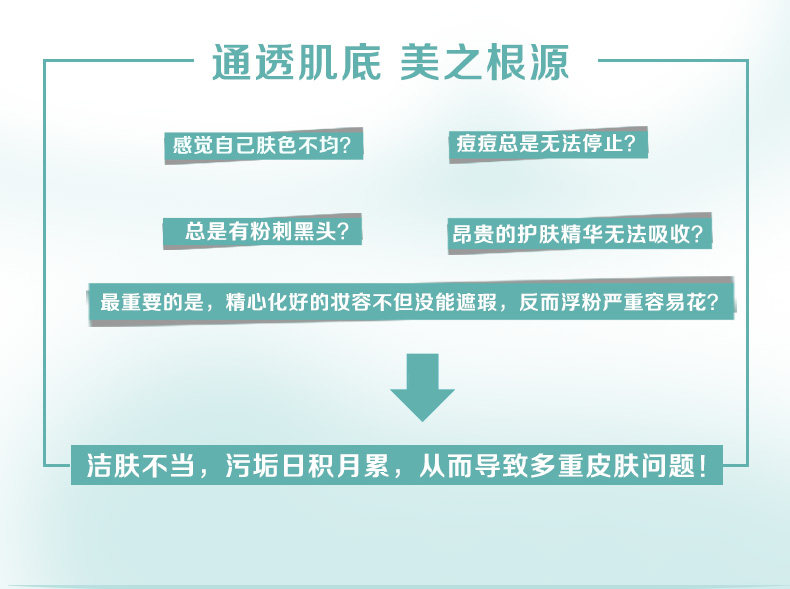 通透肌底 美之根源

感觉自己肤色不均?

痘痘总是无法停止?

总是有粉刺黑头?

昂贵的护肤精华无法吸收?

最重要的是，精心化好的妆容不但没能遮瑕，反而浮粉严重容易花?

洁肤不当，污垢日积月累，从而导致多重皮肤问题!