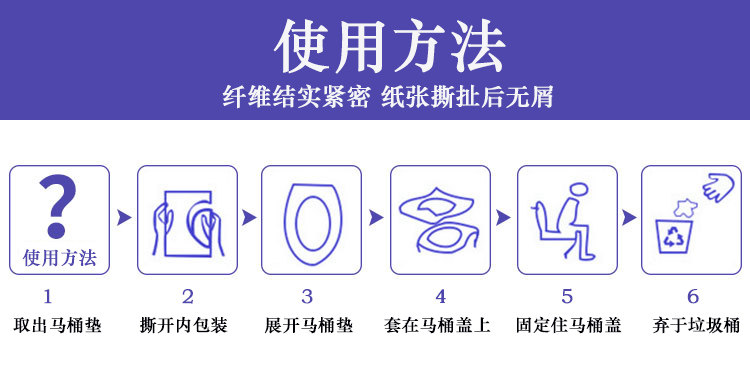 使用方法

纤维结实紧密 纸张撕扯后无屑

?
使用方法

1
取出马桶垫

2
撕开内包装

3
展开马桶垫

4
套在马桶盖上

5
固定住马桶盖

6
弃于垃圾桶