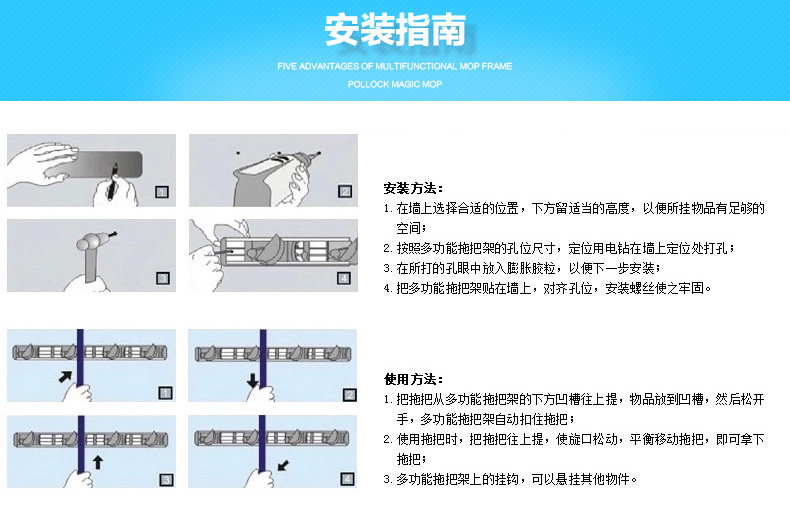 安装指南

FIVE ADVANTAGES OF MULTIFUNCTIONAL MOP FRAME

POLLOCK MAGIC MOP

1 2 3 4

安装方法：

1. 在墙上选择合适的位置，下方留适当的高度，以便所挂物品有足够的空间；
2. 按照多功能拖把架的孔位尺寸，定位用电钻在墙上定位处打孔；
3. 在所打的孔眼中放入膨胀胶粒，以便下一步安装；
4. 把多功能拖把架贴在墙上，对齐孔位，安装螺丝使之牢固。

1 2 3 4

使用方法：

1. 把拖把从多功能拖把架的下方凹槽往上提，物品放到凹槽，然后松开手，多功能拖把架自动扣住拖把；
2. 使用拖把时，把拖把往上提，使旋口松动，平衡移动拖把，即可拿下拖把；
3. 多功能拖把架上的挂钩，可以悬挂其他物件。