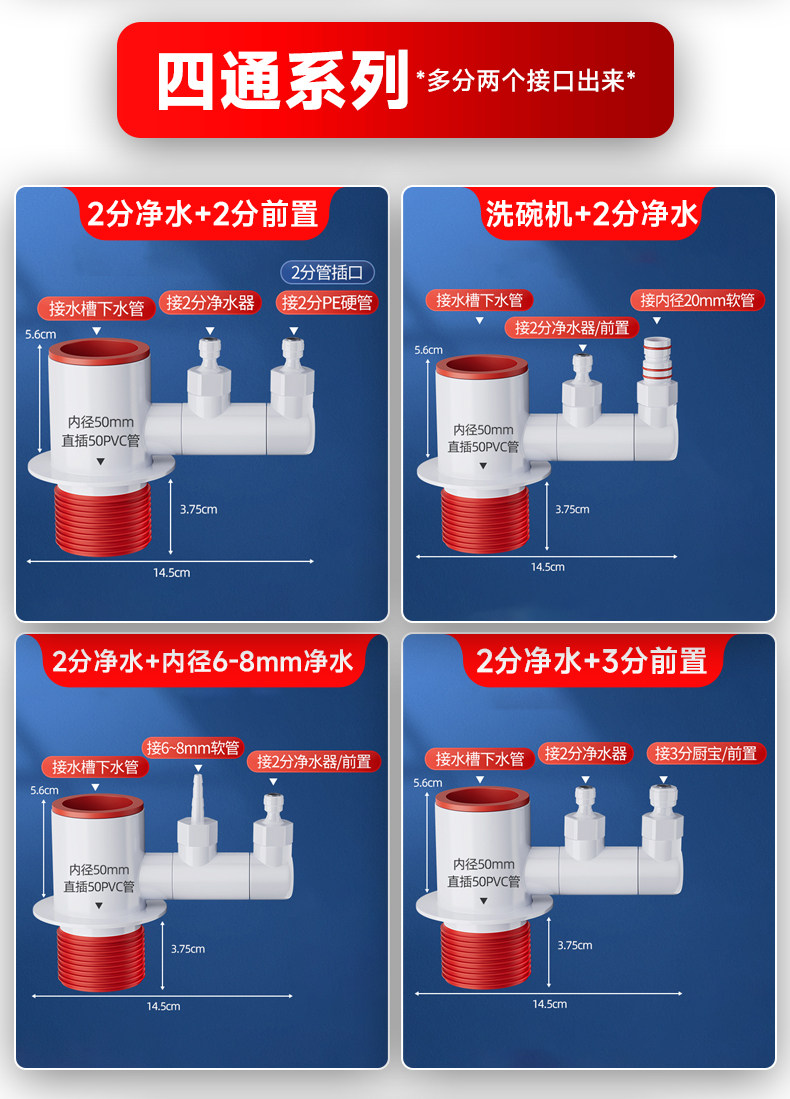 四通系列 *多分两个接口出来*

2分净水+2分前置

2分管插口

接水槽下水管

接2分净水器

接2分PE硬管

5.6cm

内径50mm
直插50PVC管

3.75cm

14.5cm

洗碗机+2分净水

接水槽下水管

接内径20mm软管

接2分净水器/前置

5.6cm

内径50mm
直插50PVC管

3.75cm

14.5cm

2分净水+内径6-8mm净水

接6~8mm软管

接水槽下水管

接2分净水器/前置

5.6cm

内径50mm
直插50PVC管

3.75cm

14.5cm

2分净水+3分前置

接水槽下水管

接2分净水器

接3分厨宝/前置

5.6cm

内径50mm
直插50PVC管

3.75cm

14.5cm